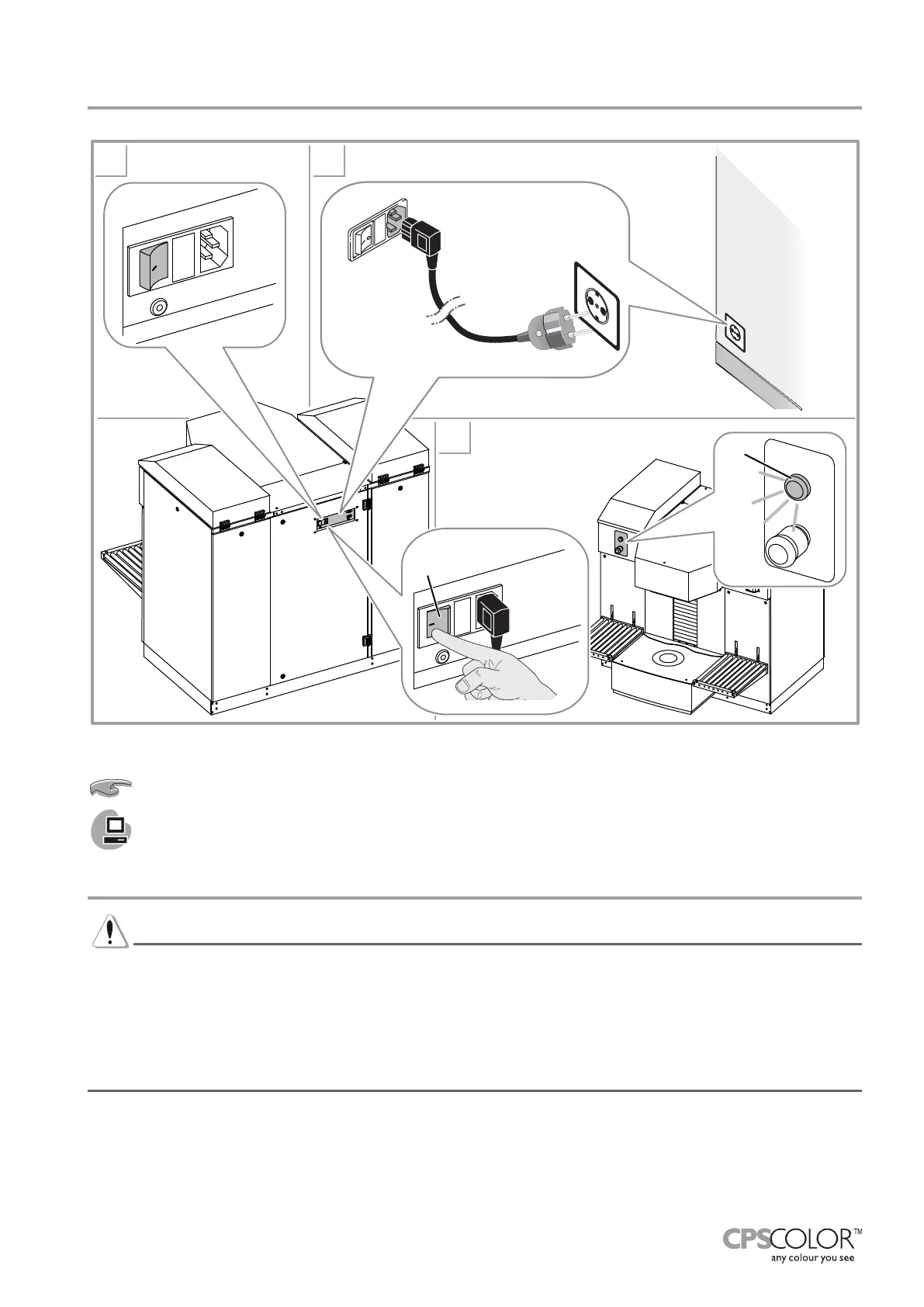 CPSCOLOR™
any colour you see