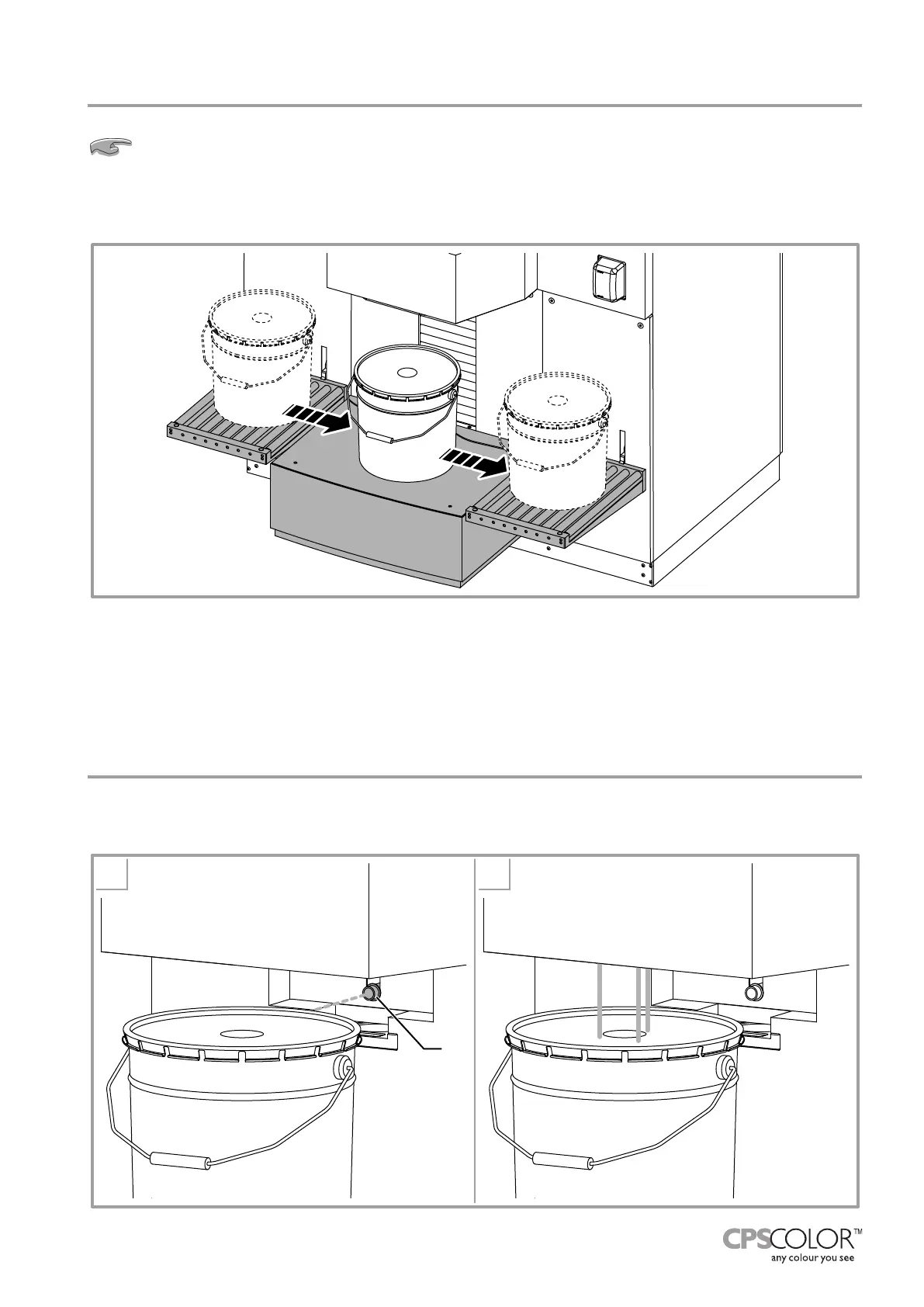 CPSCOLOR™
any colour you see