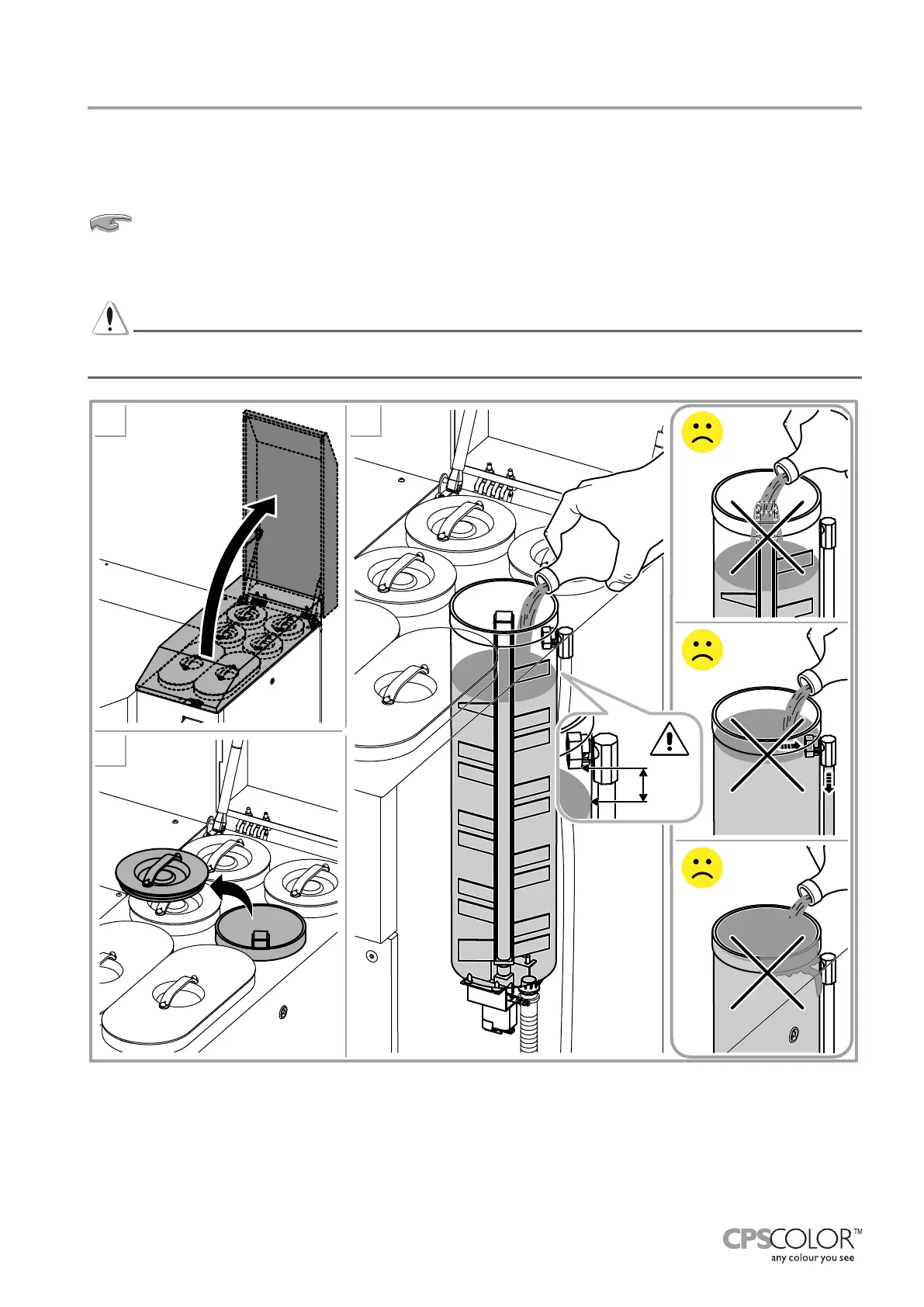 CPSCOLOR™
any colour you see