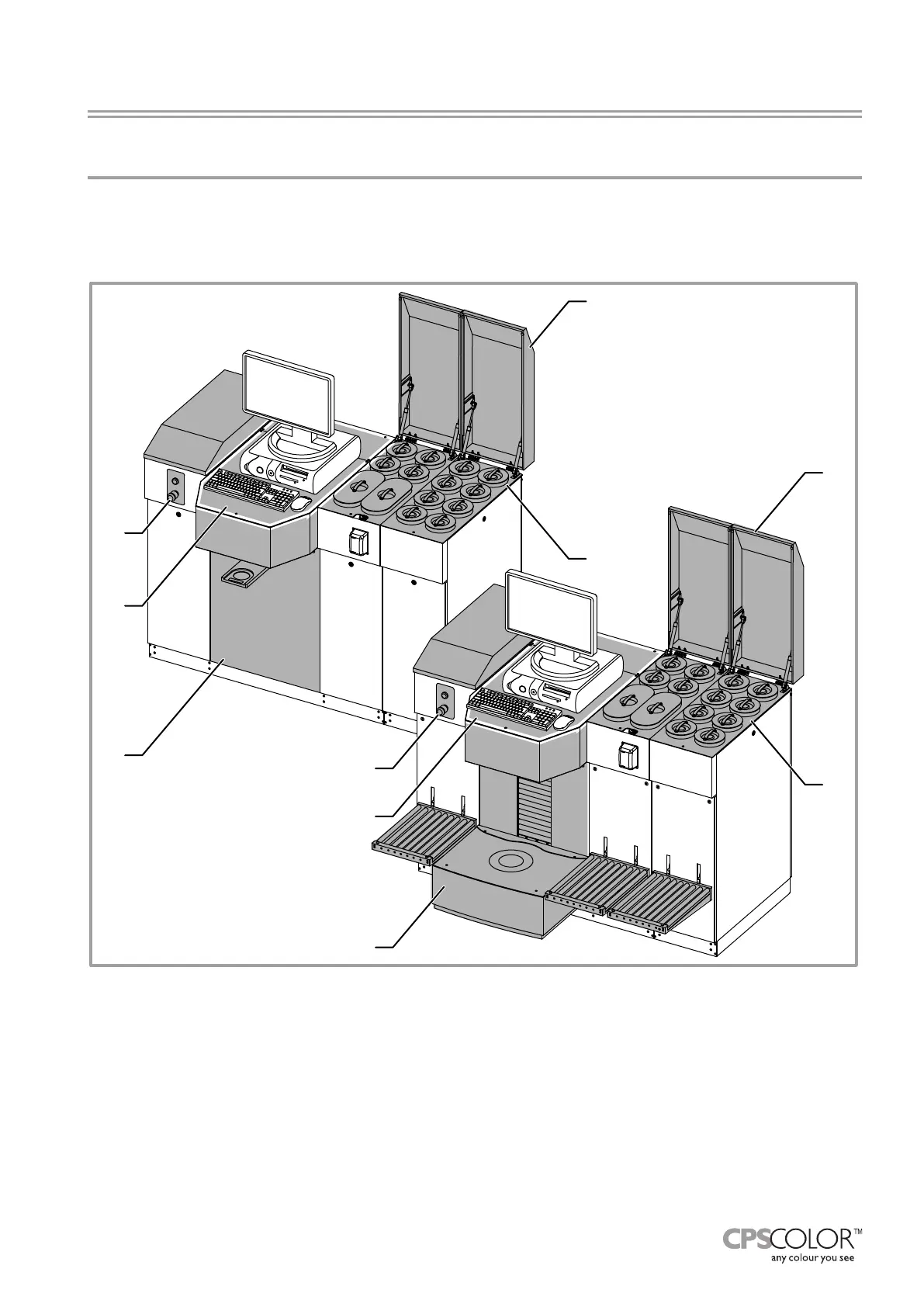 CPSCOLOR™
any colour you see