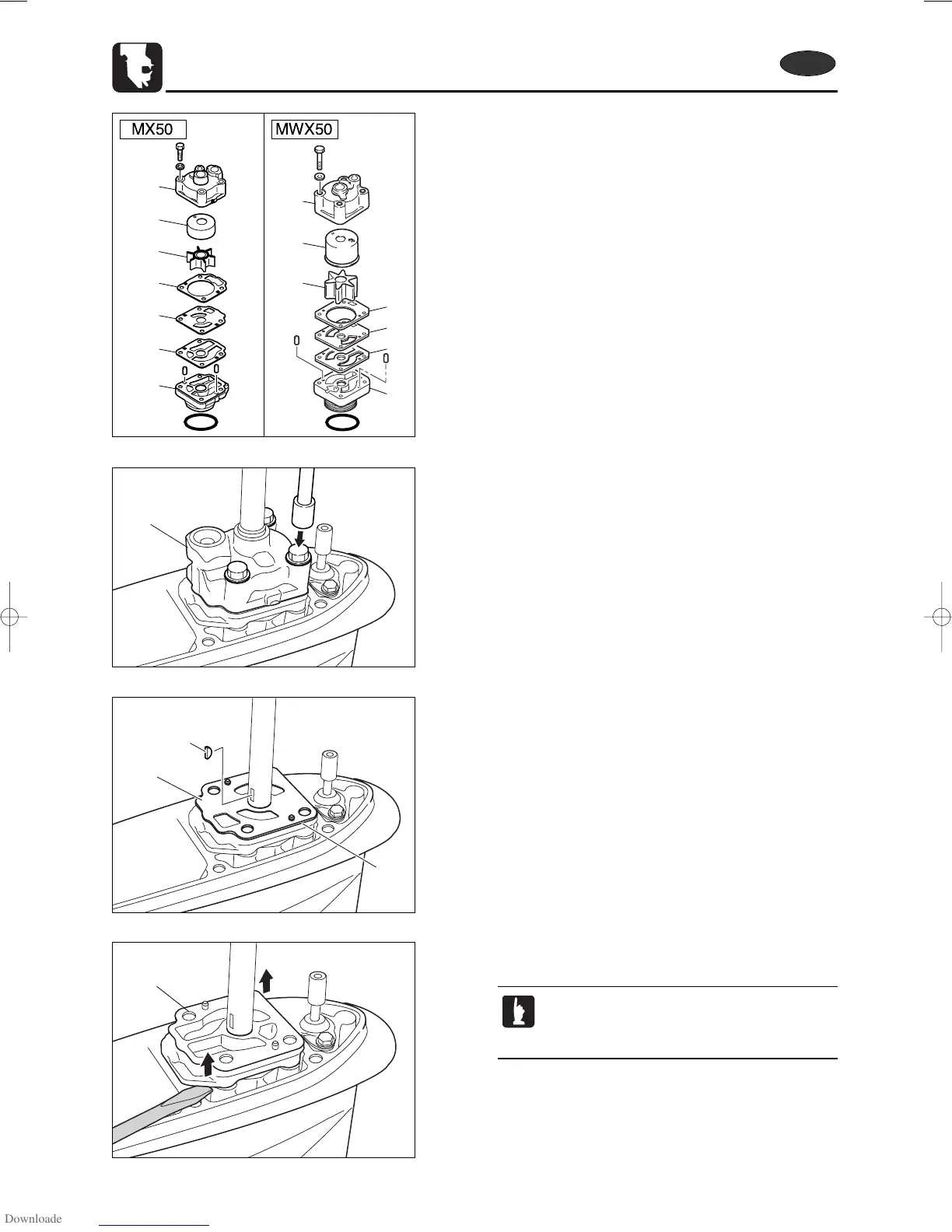 MX50

MWX50

Downloade