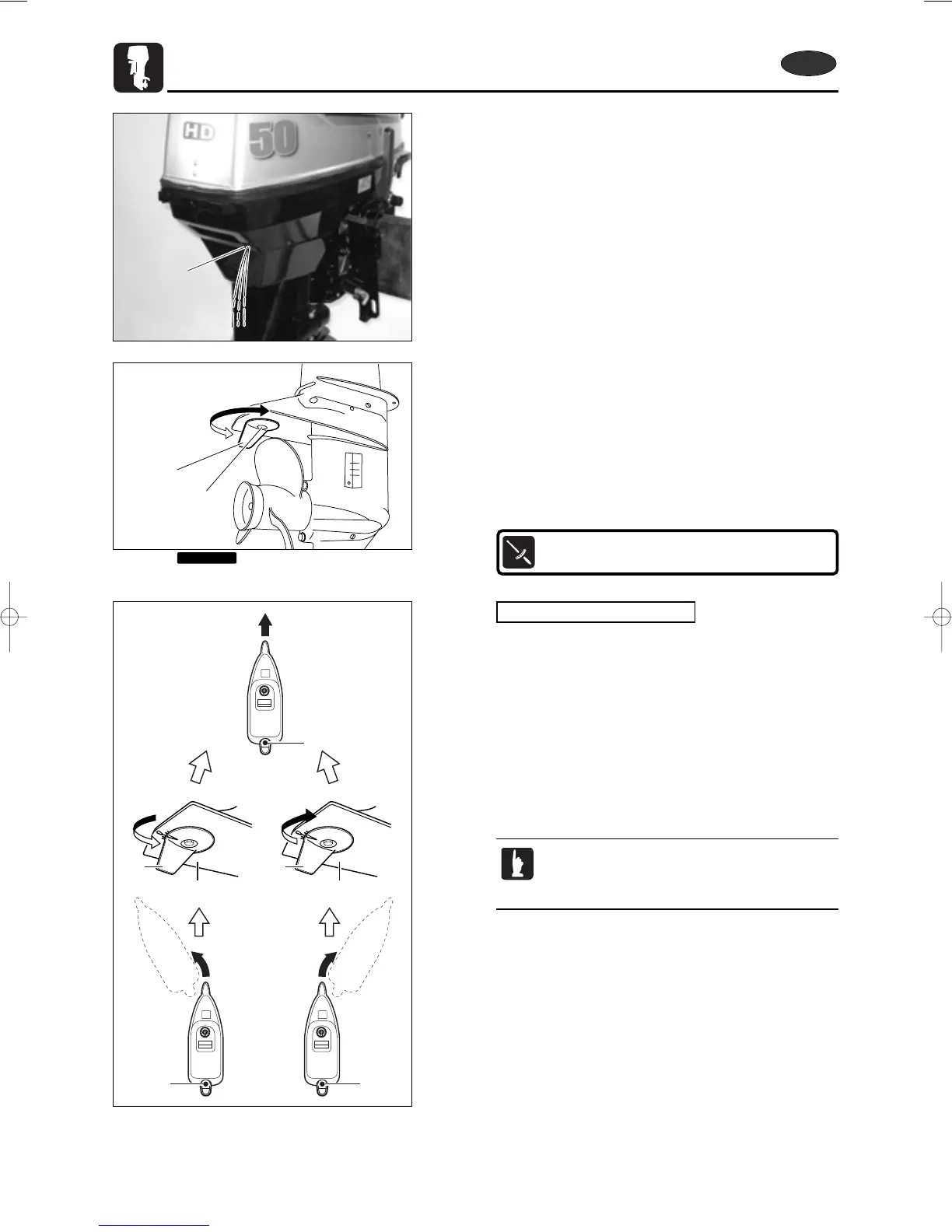 HD
50