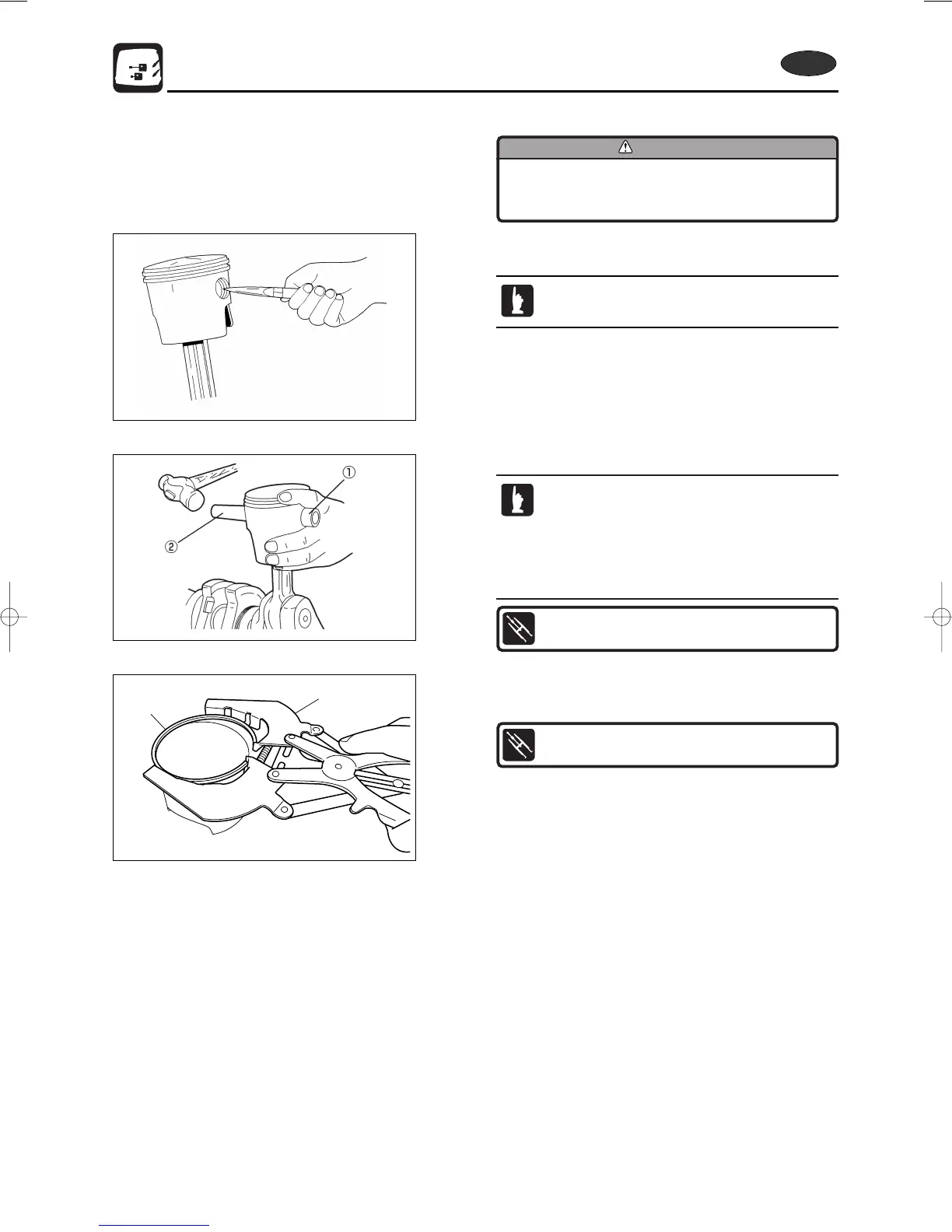 ①

②