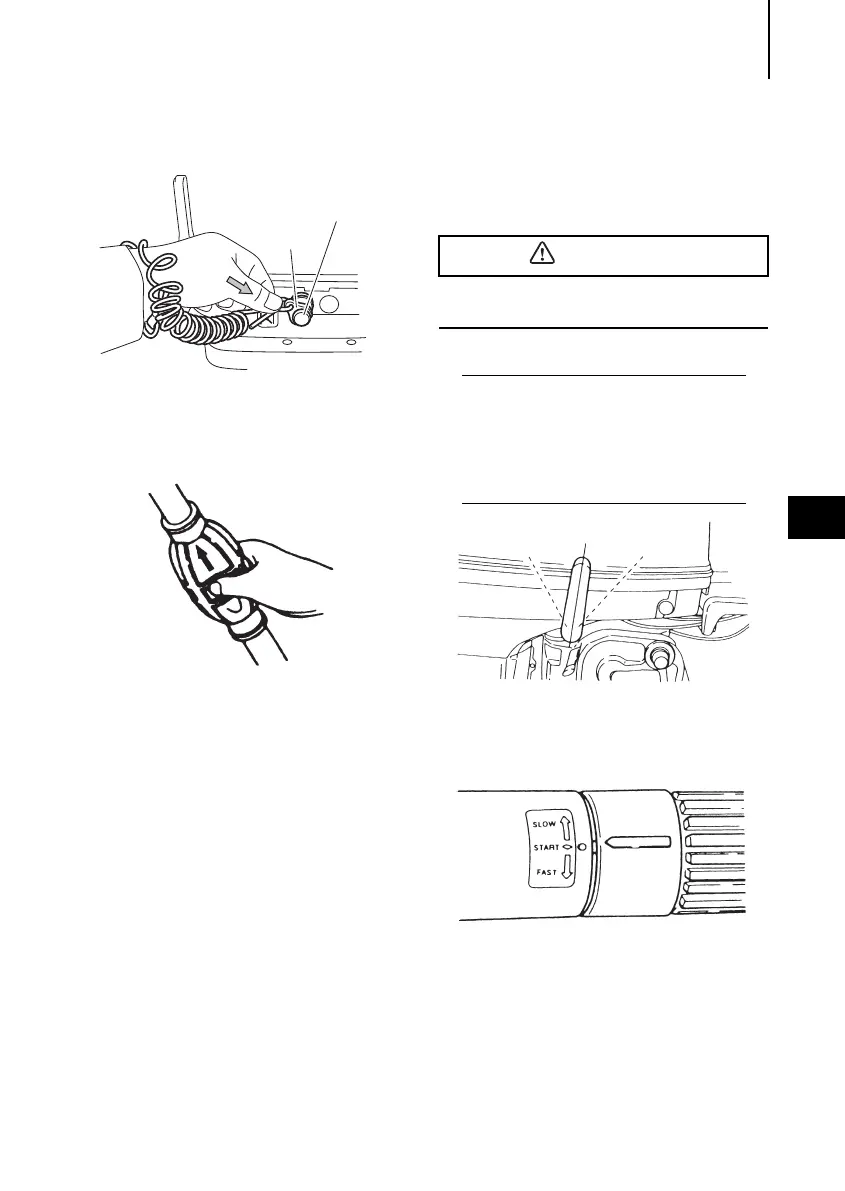 SLOW
START
FAST