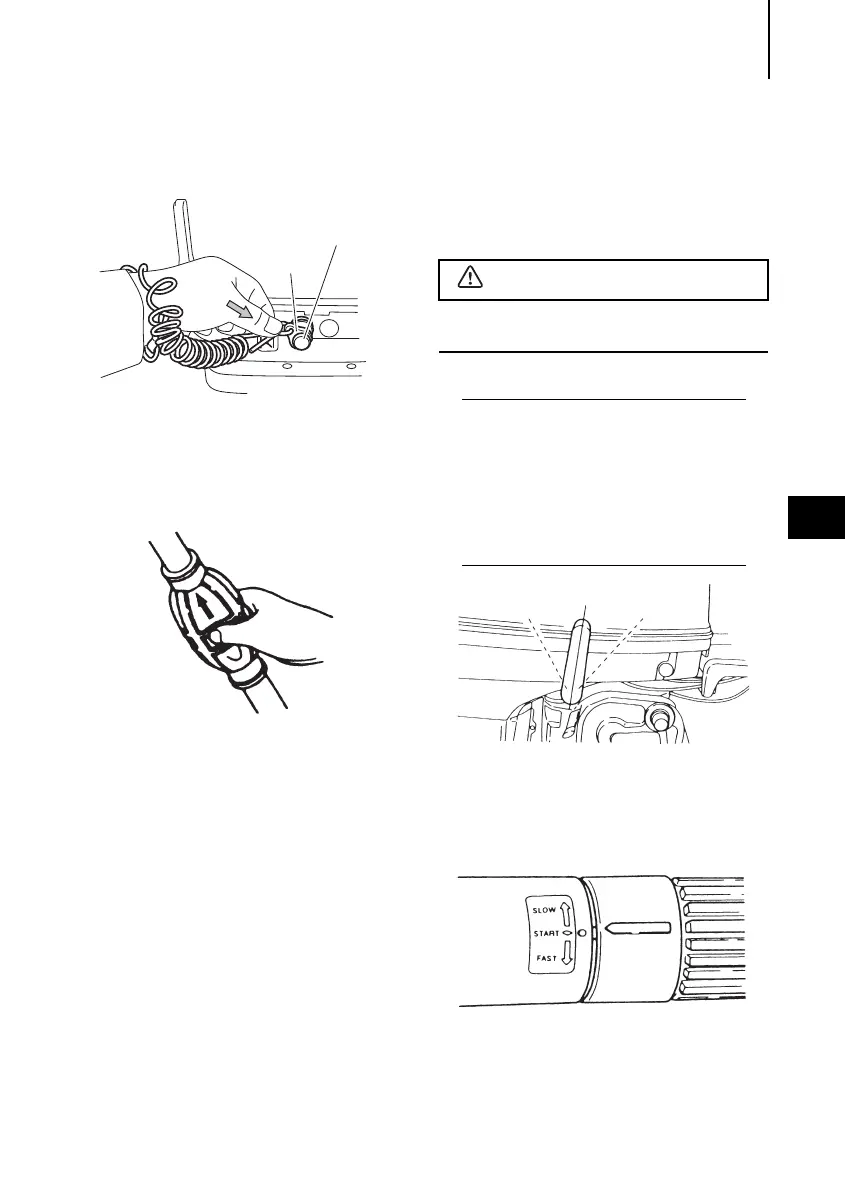 SLOW
START
FAST