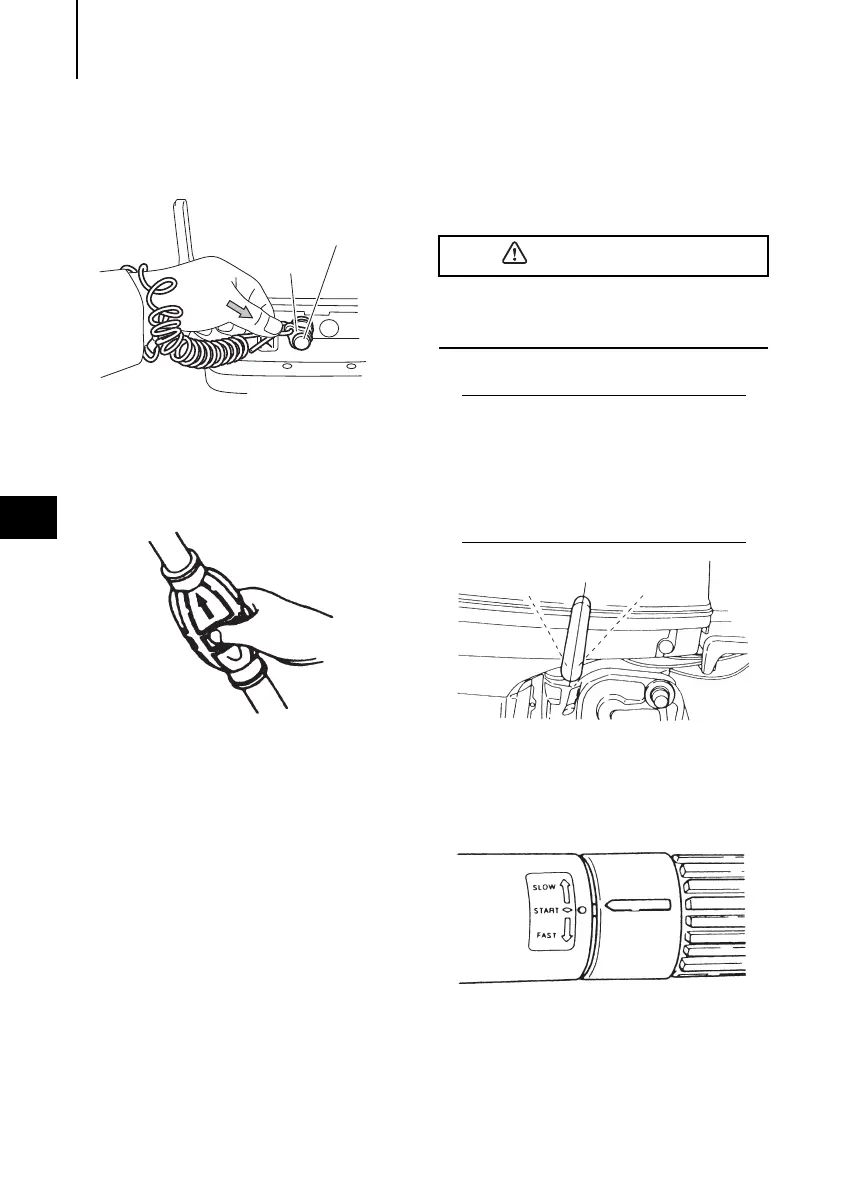 SLOW
START
FAST