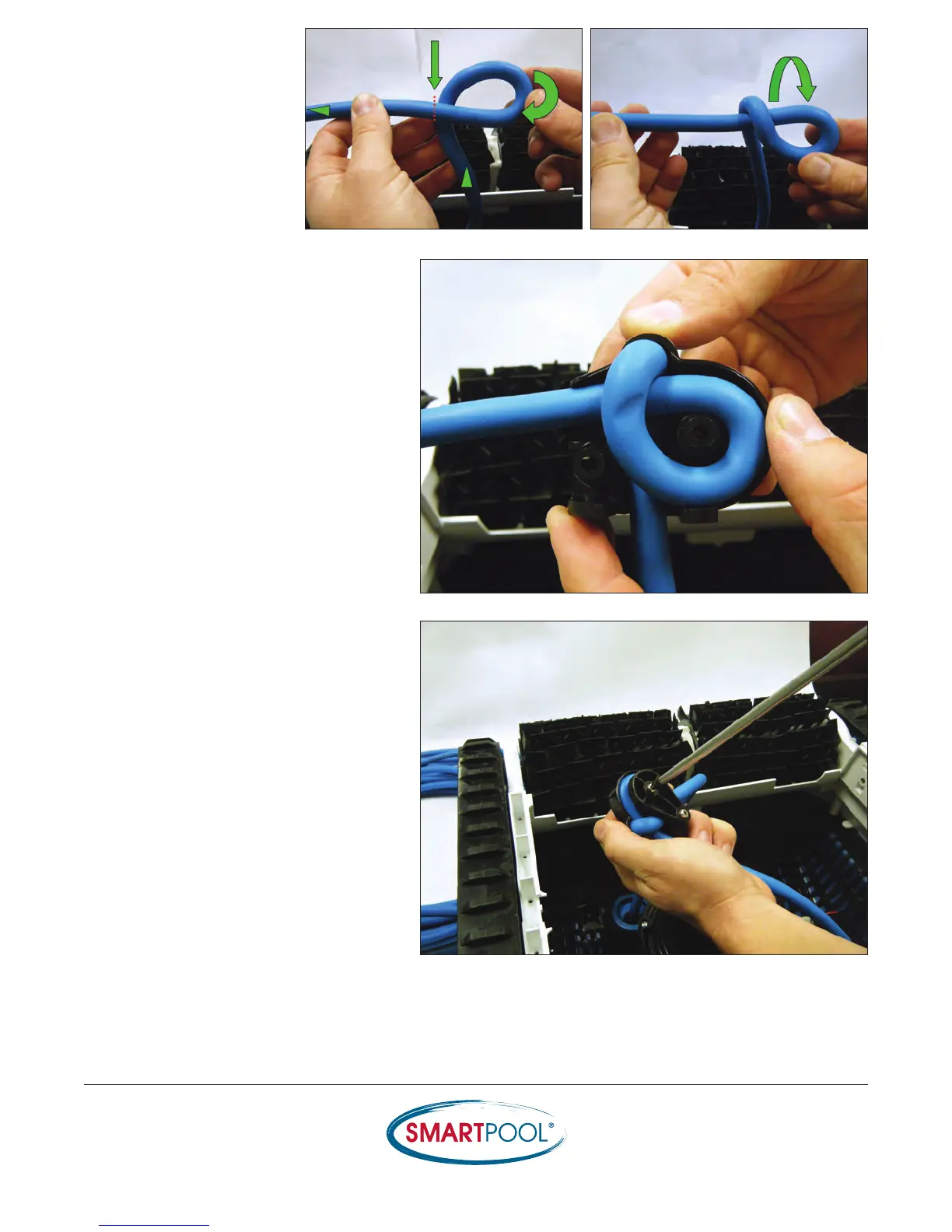 SMARTPOOL®