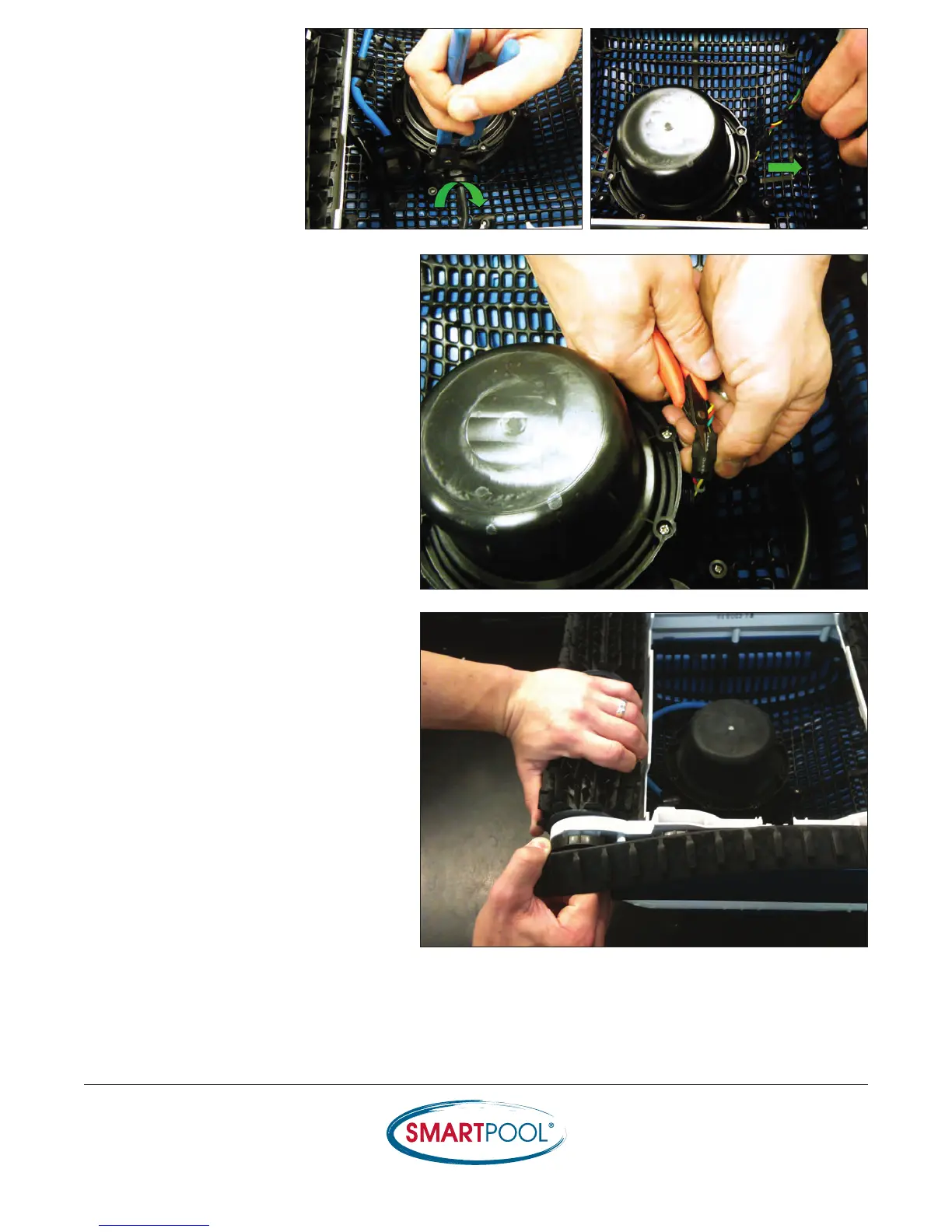 SMARTPOOL®