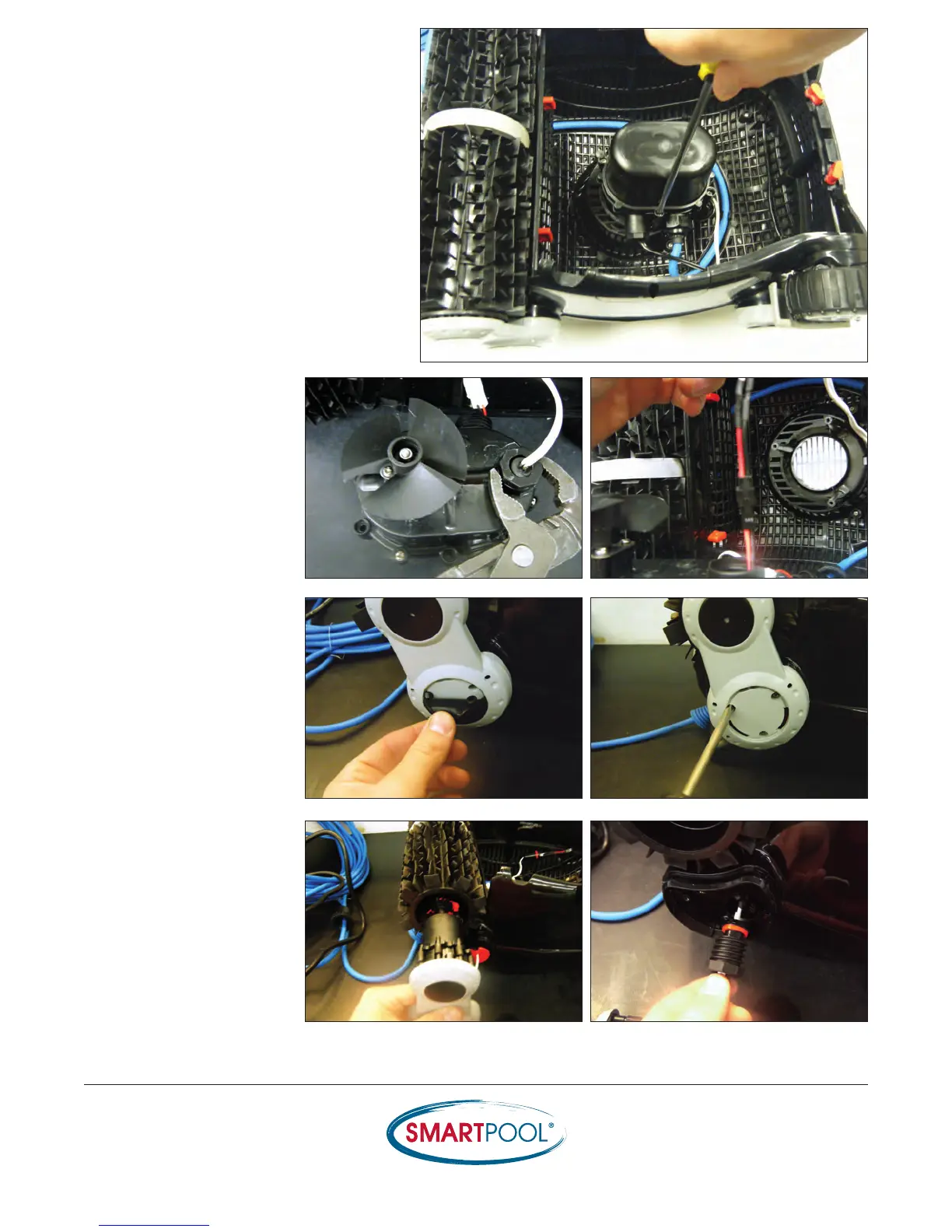 SMARTPOOL®