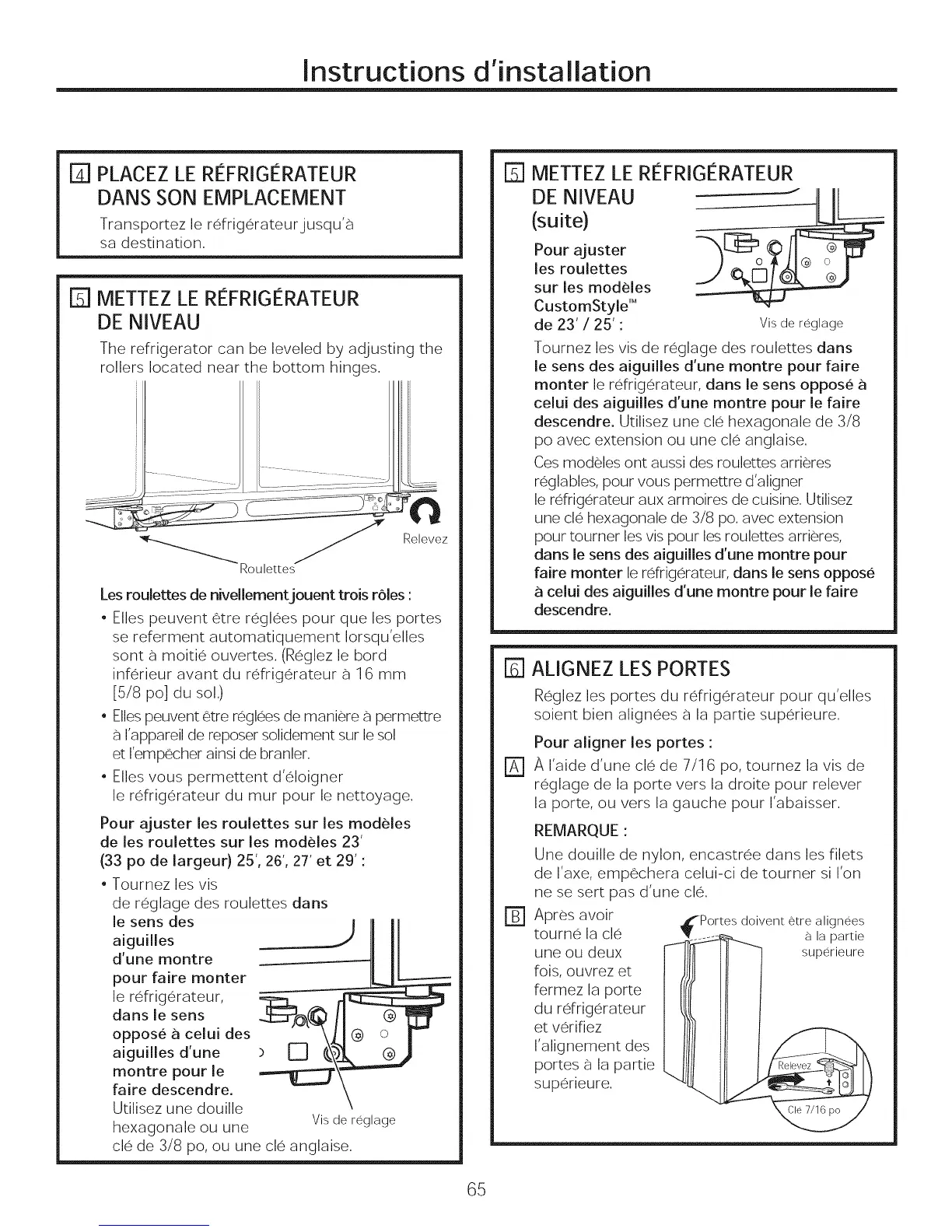 Instructions d'installation

4 PLACEZ LE RÉFRIGÉRATEUR DANS SON EMPLACEMENT

Transportez le réfrigérateur jusqu'à sa destination.

5 METTEZ LE RÉFRIGÉRATEUR DE NIVEAU

The refrigerator can be leveled by adjusting the rollers located near the bottom hinges.

Relevez

Roulettes

Les roulettes de nivellement jouent trois rôles :

• Elles peuvent être réglées pour que les portes se referment automatiquement lorsqu'elles sont à moitié ouvertes. (Réglez le bord inférieur avant du réfrigérateur à 16 mm [5/8 po] du sol.)

• Elles peuvent être réglées de manière à permettre à l'appareil de reposer solidement sur le sol et l'empêcher ainsi de branler.

• Elles vous permettent d'éloigner le réfrigérateur du mur pour le nettoyage.

Pour ajuster les roulettes sur les modèles de les roulettes sur les modèles 23' (33 po de largeur) 25', 26', 27' et 29' :

• Tournez les vis de réglage des roulettes dans le sens des aiguilles d'une montre pour faire monter le réfrigérateur, dans le sens opposé à celui des aiguilles d'une montre pour le faire descendre. Utilisez une douille hexagonale ou une clé de 3/8 po, ou une clé anglaise.

Vis de réglage

5 METTEZ LE RÉFRIGÉRATEUR DE NIVEAU (suite)

Pour ajuster les roulettes sur les modèles CustomStyle™ de 23' / 25' :

Vis de réglage

Tournez les vis de réglage des roulettes dans le sens des aiguilles d'une montre pour faire monter le réfrigérateur, dans le sens opposé à celui des aiguilles d'une montre pour le faire descendre. Utilisez une clé hexagonale de 3/8 po avec extension ou une clé anglaise.

Ces modèles ont aussi des roulettes arrières réglables, pour vous permettre d'aligner le réfrigérateur aux armoires de cuisine. Utilisez une clé hexagonale de 3/8 po. avec extension pour tourner les vis pour les roulettes arrières, dans le sens des aiguilles d'une montre pour faire monter le réfrigérateur, dans le sens opposé à celui des aiguilles d'une montre pour le faire descendre.

6 ALIGNEZ LES PORTES

Réglez les portes du réfrigérateur pour qu'elles soient bien alignées à la partie supérieure.

Pour aligner les portes :

A À l'aide d'une clé de 7/16 po, tournez la vis de réglage de la porte vers la droite pour relever la porte, ou vers la gauche pour l'abaisser.

REMARQUE :

Une douille de nylon, encastrée dans les filets de l'axe, empêchera celui-ci de tourner si l'on ne se sert pas d'une clé.

B Après avoir tourné la clé une ou deux fois, ouvrez et fermez la porte du réfrigérateur et vérifiez l'alignement des portes à la partie supérieure.

Portes doivent être alignées à la partie supérieure

Relevez

Clé 7/16 po

65