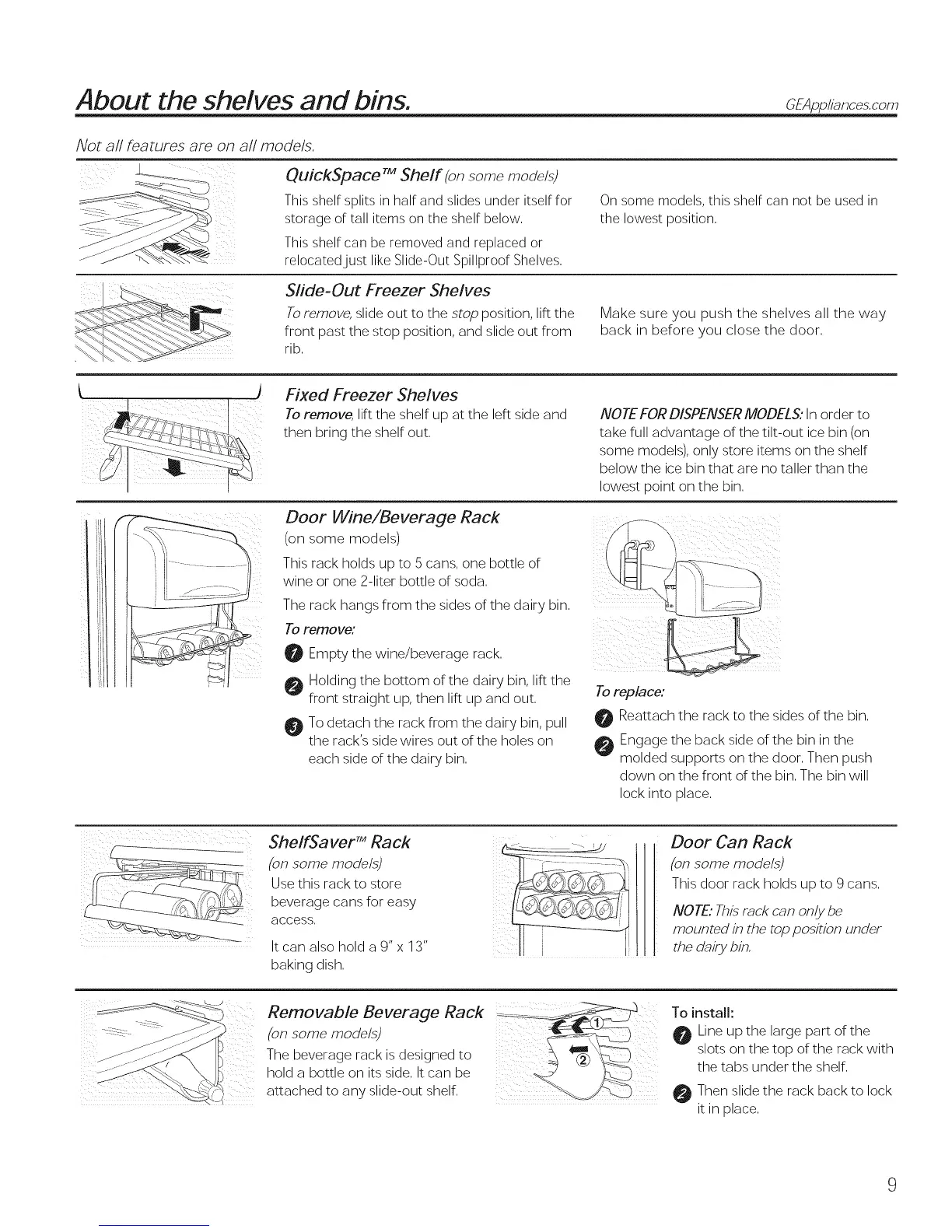 About the shelves and bins.

GEAppliances.com

Not all features are on all models.

QuickSpace™ Shelf (on some models)

This shelf splits in half and slides under itself for storage of tall items on the shelf below.

This shelf can be removed and replaced or relocated just like Slide-Out Spillproof Shelves.

On some models, this shelf can not be used in the lowest position.

Slide-Out Freezer Shelves

To remove, slide out to the stop position, lift the front past the stop position, and slide out from rib.

Make sure you push the shelves all the way back in before you close the door.

Fixed Freezer Shelves

To remove, lift the shelf up at the left side and then bring the shelf out.

NOTE FOR DISPENSER MODELS: In order to take full advantage of the tilt-out ice bin (on some models), only store items on the shelf below the ice bin that are no taller than the lowest point on the bin.

Door Wine/Beverage Rack

(on some models)

This rack holds up to 5 cans, one bottle of wine or one 2-liter bottle of soda.

The rack hangs from the sides of the dairy bin.

To remove:

1 Empty the wine/beverage rack.

2 Holding the bottom of the dairy bin, lift the front straight up, then lift up and out.

3 To detach the rack from the dairy bin, pull the rack's side wires out of the holes on each side of the dairy bin.

To replace:

1 Reattach the rack to the sides of the bin.

2 Engage the back side of the bin in the molded supports on the door. Then push down on the front of the bin. The bin will lock into place.

ShelfSaver™ Rack

(on some models)

Use this rack to store beverage cans for easy access.

It can also hold a 9" x 13" baking dish.

Door Can Rack

(on some models)

This door rack holds up to 9 cans.

NOTE: This rack can only be mounted in the top position under the dairy bin.

Removable Beverage Rack

(on some models)

The beverage rack is designed to hold a bottle on its side. It can be attached to any slide-out shelf.

1

2

To install:

1 Line up the large part of the slots on the top of the rack with the tabs under the shelf.

2 Then slide the rack back to lock it in place.

9