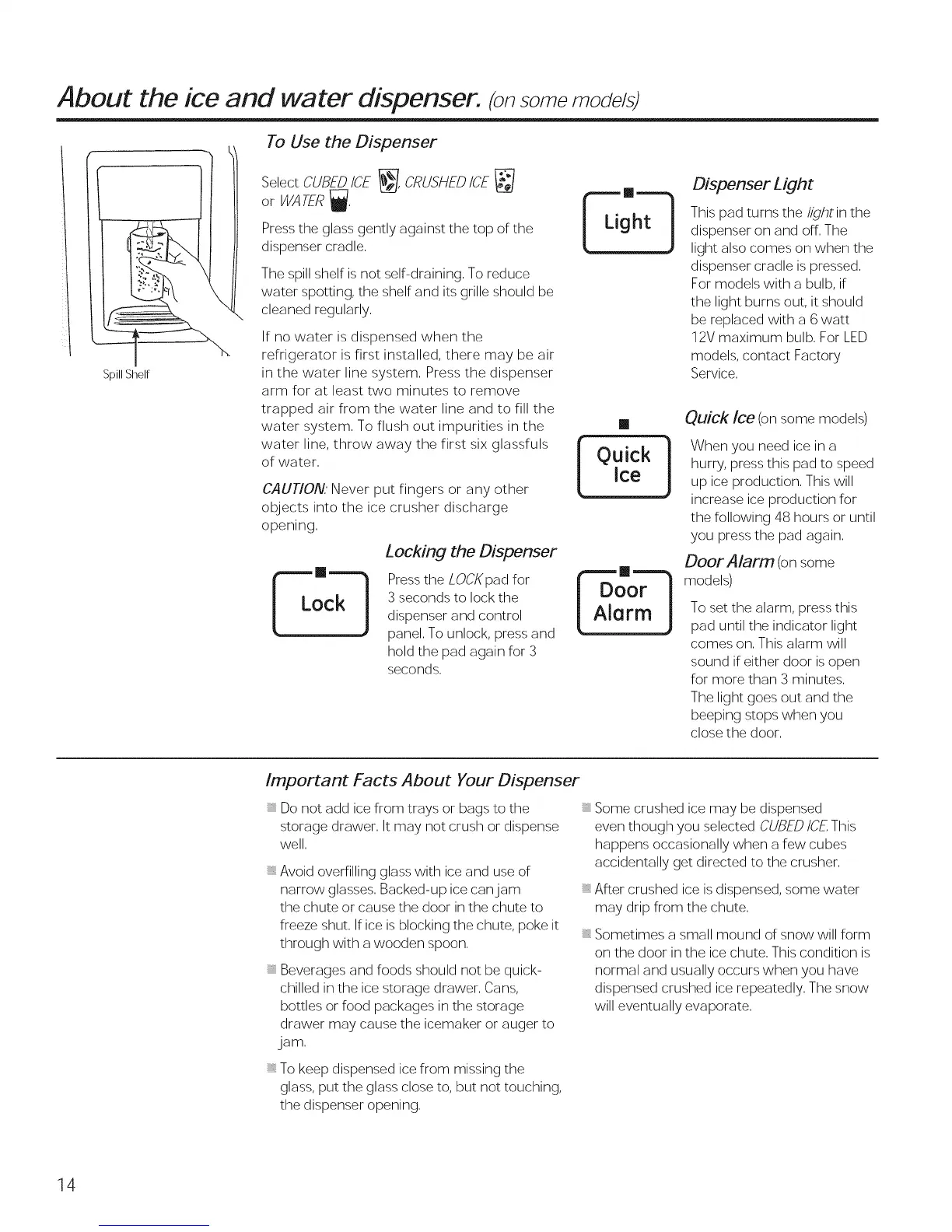 About the ice and water dispenser. (on some models)

Spill Shelf

To Use the Dispenser

Select CUBED ICE, CRUSHED ICE or WATER.

Press the glass gently against the top of the dispenser cradle.

The spill shelf is not self-draining. To reduce water spotting, the shelf and its grille should be cleaned regularly.

If no water is dispensed when the refrigerator is first installed, there may be air in the water line system. Press the dispenser arm for at least two minutes to remove trapped air from the water line and to fill the water system. To flush out impurities in the water line, throw away the first six glassfuls of water.

CAUTION: Never put fingers or any other objects into the ice crusher discharge opening.

Locking the Dispenser

Lock

Press the LOCK pad for 3 seconds to lock the dispenser and control panel. To unlock, press and hold the pad again for 3 seconds.

Light

Dispenser Light

This pad turns the light in the dispenser on and off. The light also comes on when the dispenser cradle is pressed. For models with a bulb, if the light burns out, it should be replaced with a 6 watt 12V maximum bulb. For LED models, contact Factory Service.

Quick Ice

Quick Ice (on some models)

When you need ice in a hurry, press this pad to speed up ice production. This will increase ice production for the following 48 hours or until you press the pad again.

Door Alarm

Door Alarm (on some models)

To set the alarm, press this pad until the indicator light comes on. This alarm will sound if either door is open for more than 3 minutes. The light goes out and the beeping stops when you close the door.

Important Facts About Your Dispenser

Do not add ice from trays or bags to the storage drawer. It may not crush or dispense well.

Avoid overfilling glass with ice and use of narrow glasses. Backed-up ice can jam the chute or cause the door in the chute to freeze shut. If ice is blocking the chute, poke it through with a wooden spoon.

Beverages and foods should not be quick-chilled in the ice storage drawer. Cans, bottles or food packages in the storage drawer may cause the icemaker or auger to jam.

To keep dispensed ice from missing the glass, put the glass close to, but not touching, the dispenser opening.

Some crushed ice may be dispensed even though you selected CUBED ICE. This happens occasionally when a few cubes accidentally get directed to the crusher.

After crushed ice is dispensed, some water may drip from the chute.

Sometimes a small mound of snow will form on the door in the ice chute. This condition is normal and usually occurs when you have dispensed crushed ice repeatedly. The snow will eventually evaporate.

14