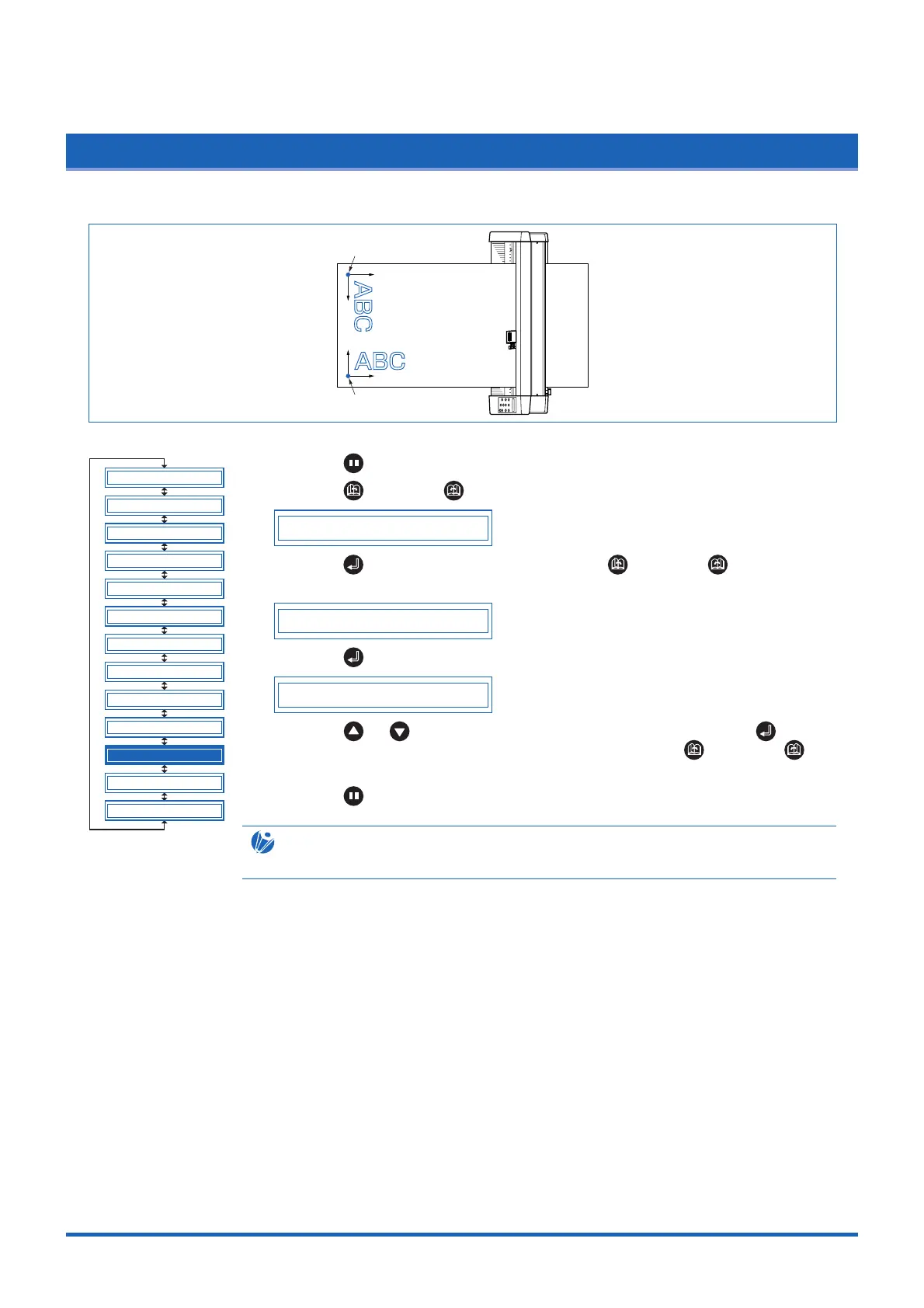 ABC

ABC