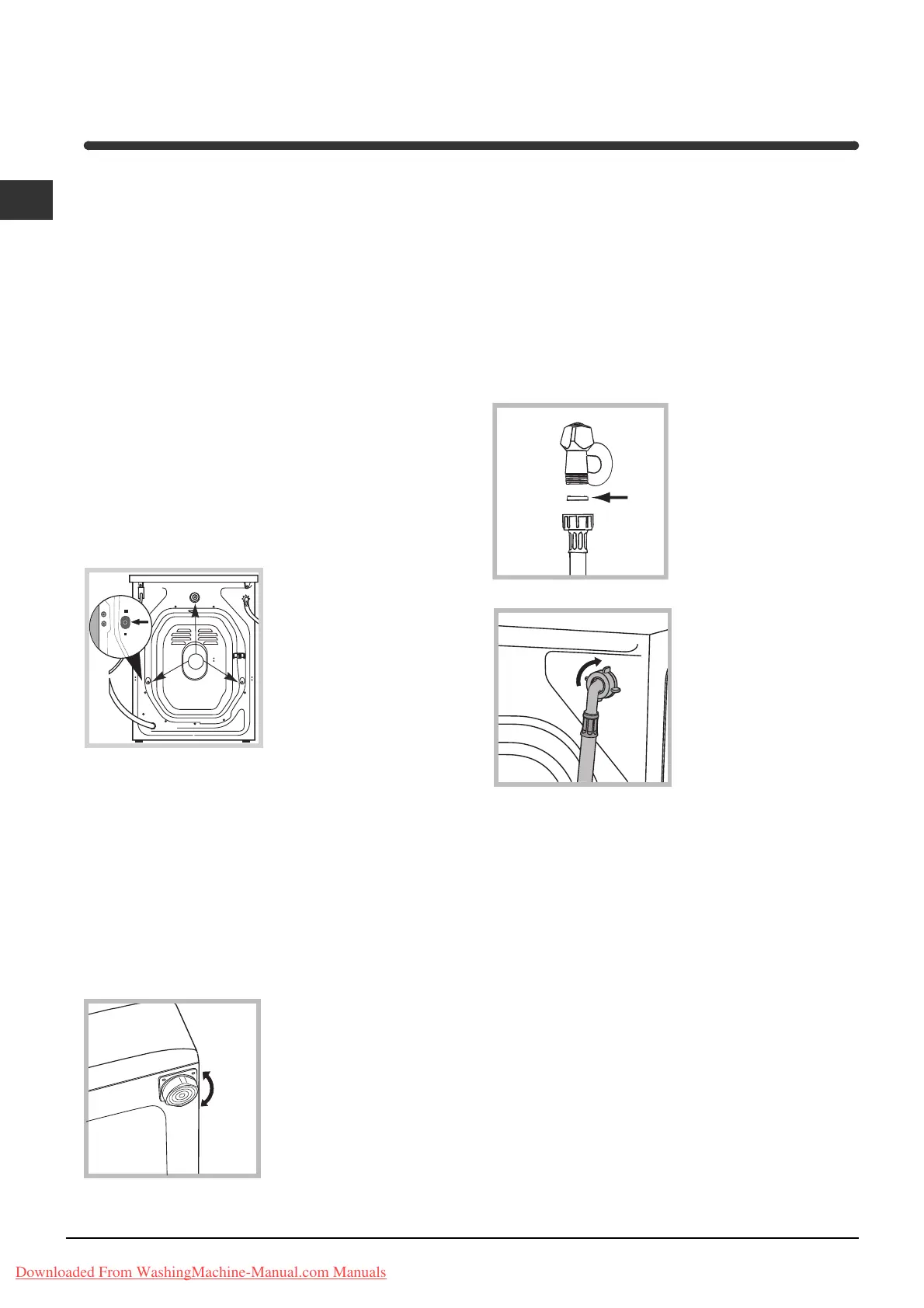 Downloaded From WashingMachine-Manual.com Manuals