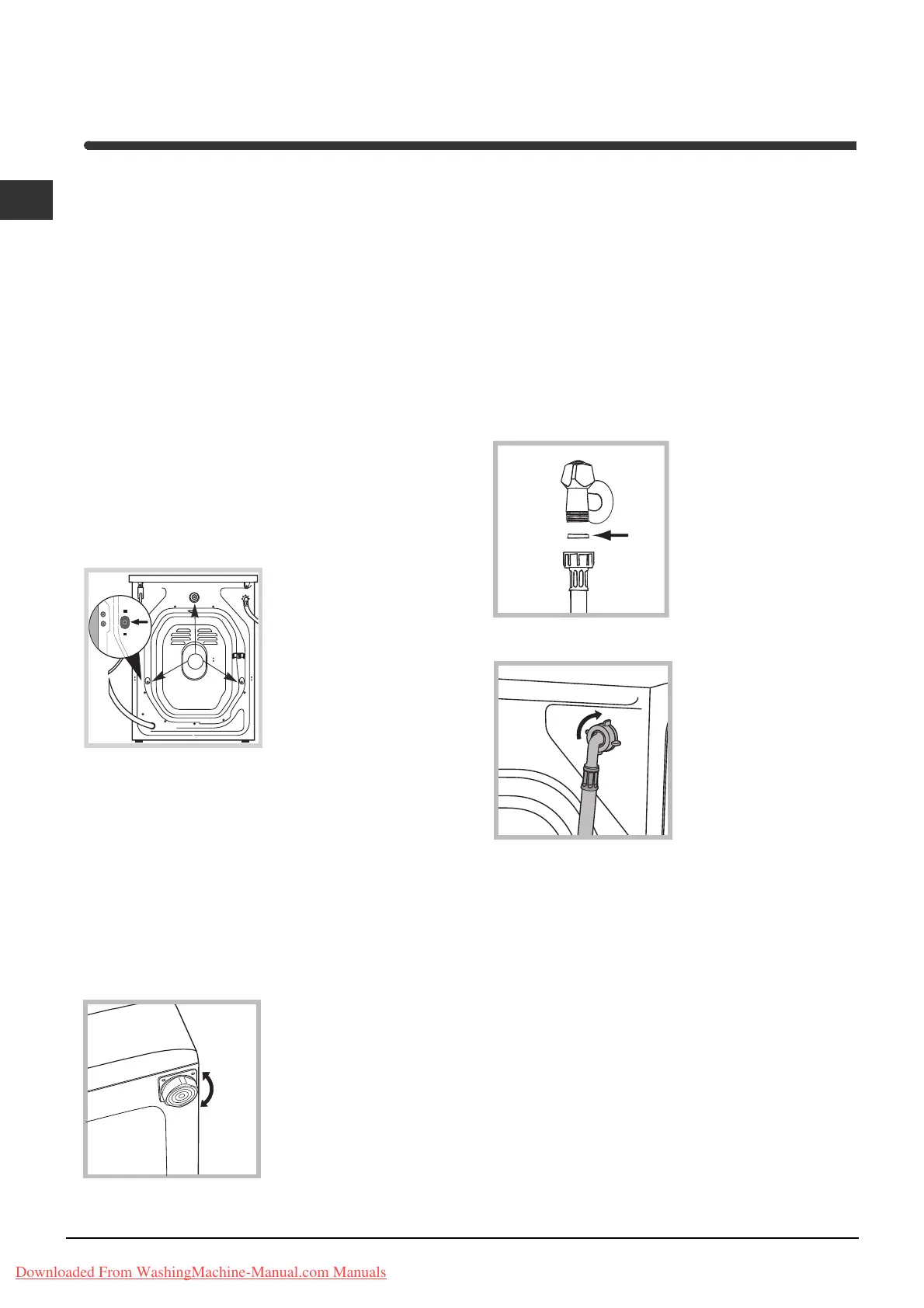 Downloaded From WashingMachine-Manual.com Manuals