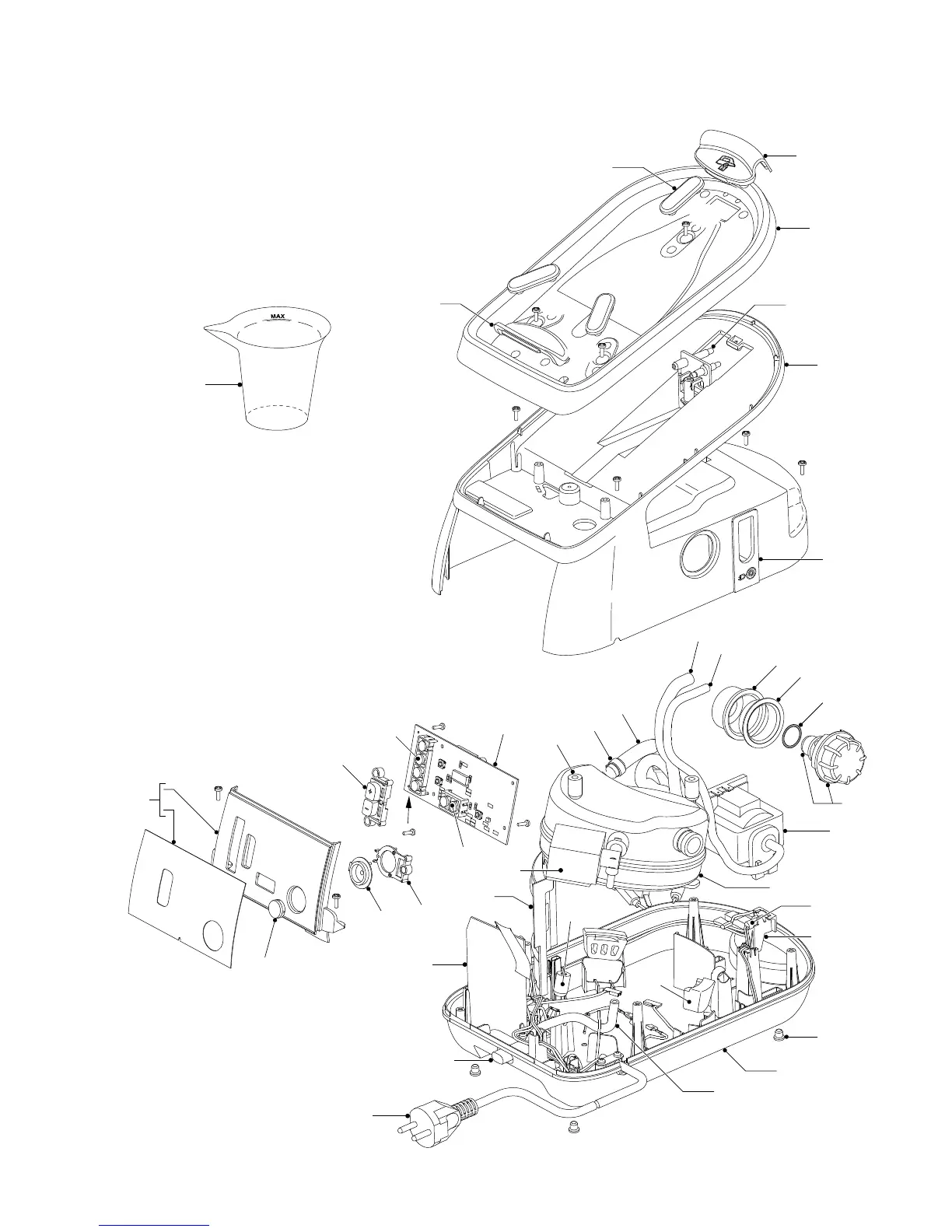 MAX