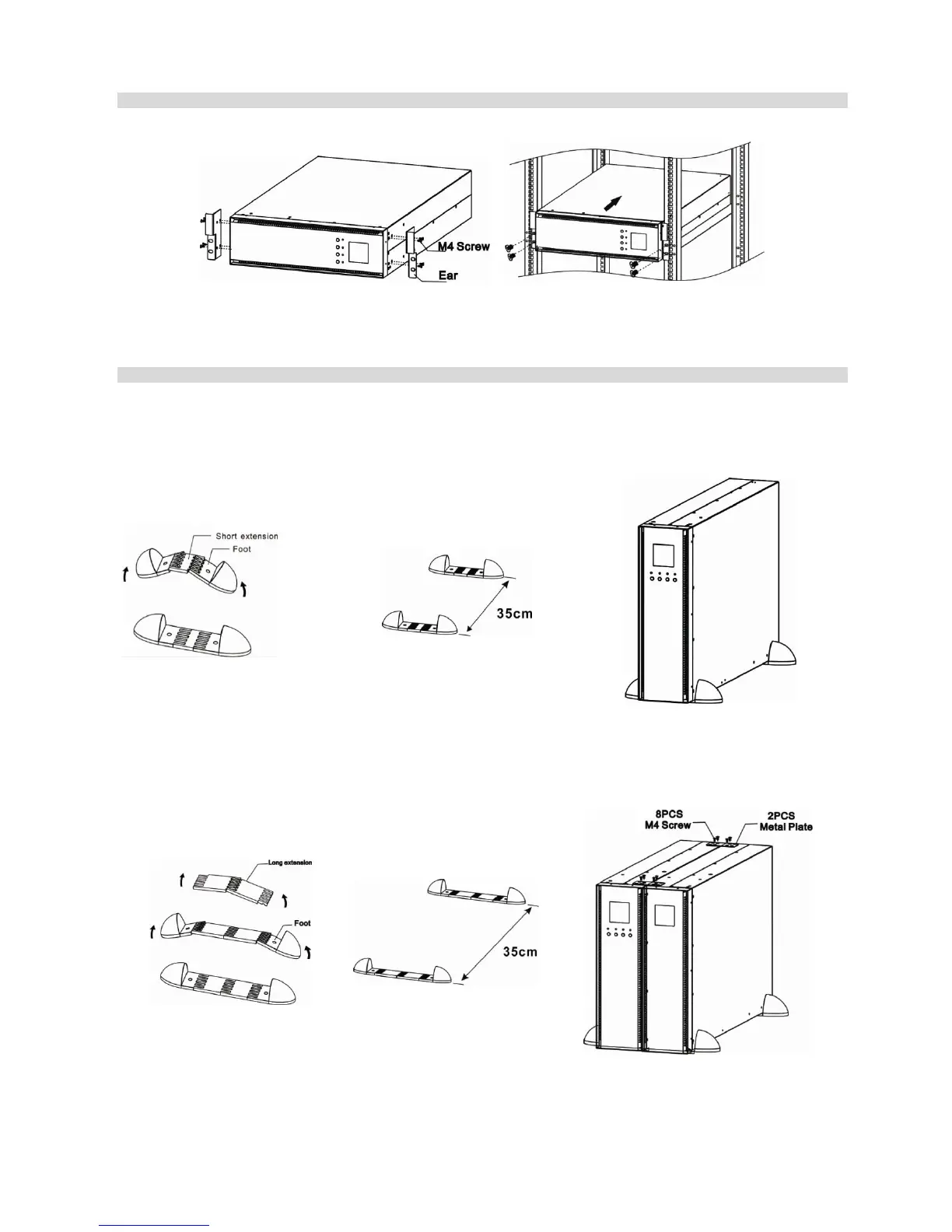 M4 Screw
Ear

Short extension
Foot

35cm

Long extension
Foot

35cm

8PCS
M4 Screw
2PCS
Metal Plate