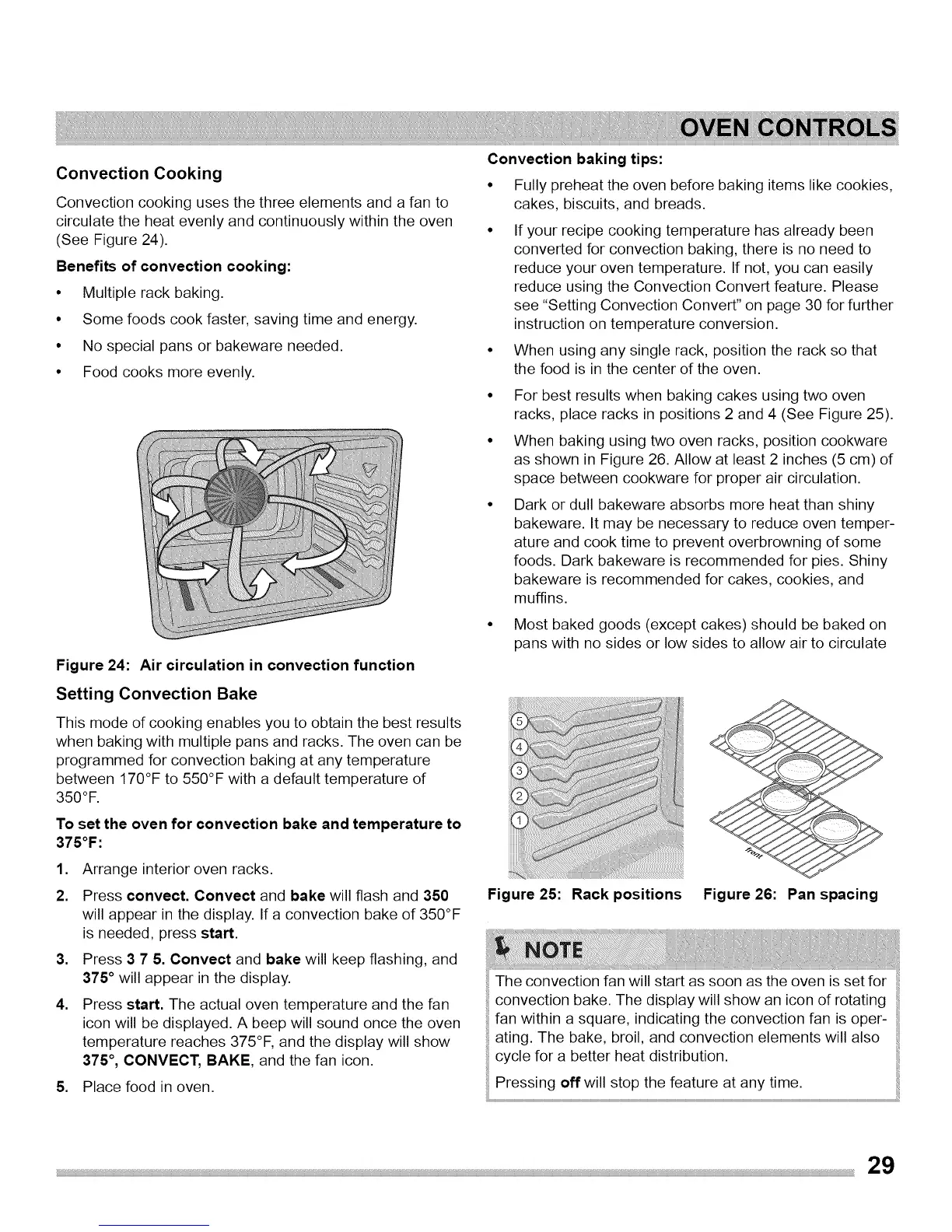 OVEN CONTROLS

Convection Cooking

Convection cooking uses the three elements and a fan to circulate the heat evenly and continuously within the oven (See Figure 24).

Benefits of convection cooking:

• Multiple rack baking.
• Some foods cook faster, saving time and energy.
• No special pans or bakeware needed.
• Food cooks more evenly.

Figure 24: Air circulation in convection function

Setting Convection Bake

This mode of cooking enables you to obtain the best results when baking with multiple pans and racks. The oven can be programmed for convection baking at any temperature between 170°F to 550°F with a default temperature of 350°F.

To set the oven for convection bake and temperature to 375°F:

1. Arrange interior oven racks.
2. Press convect. Convect and bake will flash and 350 will appear in the display. If a convection bake of 350°F is needed, press start.
3. Press 3 7 5. Convect and bake will keep flashing, and 375° will appear in the display.
4. Press start. The actual oven temperature and the fan icon will be displayed. A beep will sound once the oven temperature reaches 375°F, and the display will show 375°, CONVECT, BAKE, and the fan icon.
5. Place food in oven.

Convection baking tips:

• Fully preheat the oven before baking items like cookies, cakes, biscuits, and breads.
• If your recipe cooking temperature has already been converted for convection baking, there is no need to reduce your oven temperature. If not, you can easily reduce using the Convection Convert feature. Please see "Setting Convection Convert" on page 30 for further instruction on temperature conversion.
• When using any single rack, position the rack so that the food is in the center of the oven.
• For best results when baking cakes using two oven racks, place racks in positions 2 and 4 (See Figure 25).
• When baking using two oven racks, position cookware as shown in Figure 26. Allow at least 2 inches (5 cm) of space between cookware for proper air circulation.
• Dark or dull bakeware absorbs more heat than shiny bakeware. It may be necessary to reduce oven temperature and cook time to prevent overbrowning of some foods. Dark bakeware is recommended for pies. Shiny bakeware is recommended for cakes, cookies, and muffins.
• Most baked goods (except cakes) should be baked on pans with no sides or low sides to allow air to circulate

5
4
3
2
1

front

Figure 25: Rack positions Figure 26: Pan spacing

NOTE

The convection fan will start as soon as the oven is set for convection bake. The display will show an icon of rotating fan within a square, indicating the convection fan is operating. The bake, broil, and convection elements will also cycle for a better heat distribution.

Pressing off will stop the feature at any time.

29