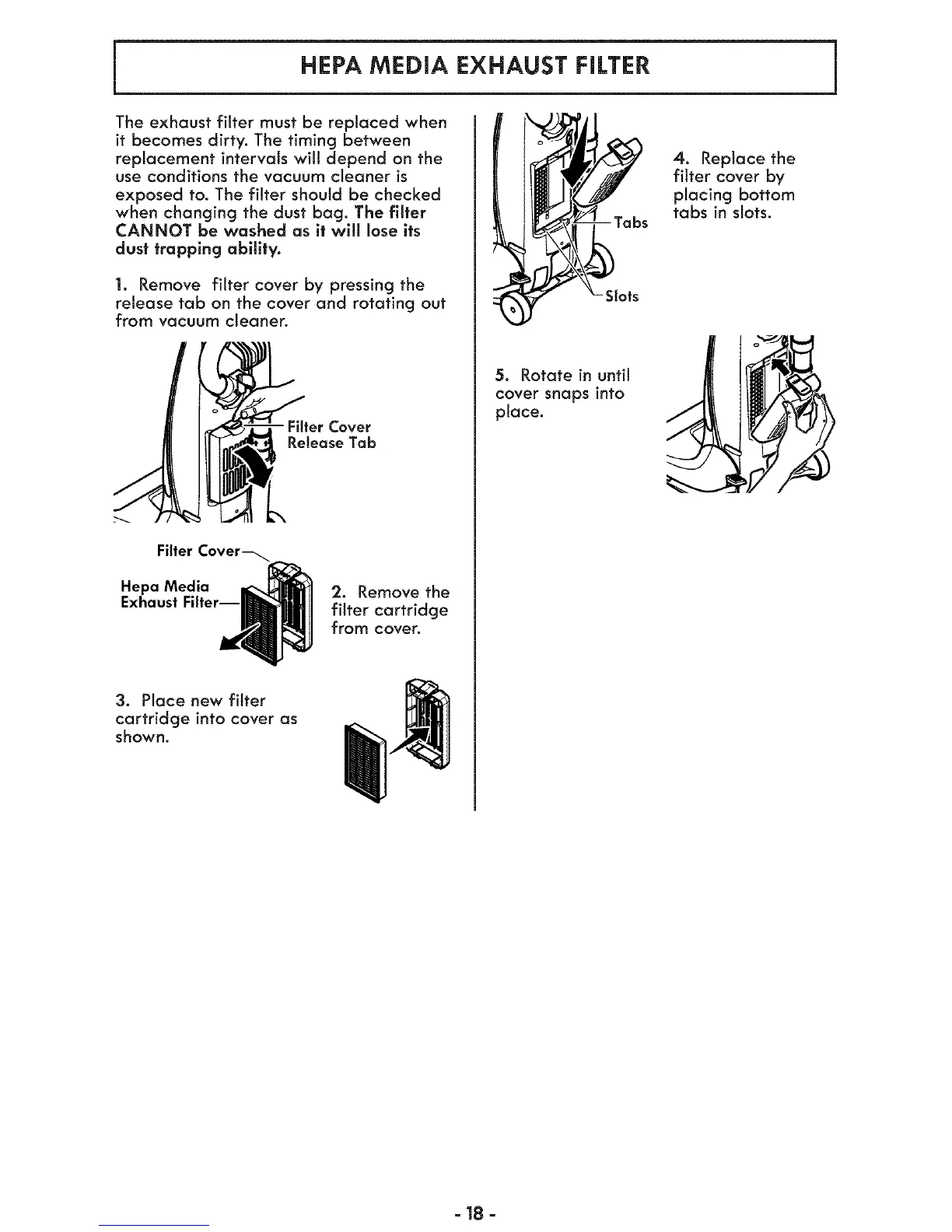 HEPA MEDIA EXHAUST FILTER

The exhaust filter must be replaced when it becomes dirty. The timing between replacement intervals will depend on the use conditions the vacuum cleaner is exposed to. The filter should be checked when changing the dust bag. The filter CANNOT be washed as it will lose its dust trapping ability.

1. Remove filter cover by pressing the release tab on the cover and rotating out from vacuum cleaner.

Filter Cover Release Tab

Filter Cover

Hepa Media Exhaust Filter

2. Remove the filter cartridge from cover.

3. Place new filter cartridge into cover as shown.

Tabs

Slots

4. Replace the filter cover by placing bottom tabs in slots.

5. Rotate in until cover snaps into place.

- 18 -