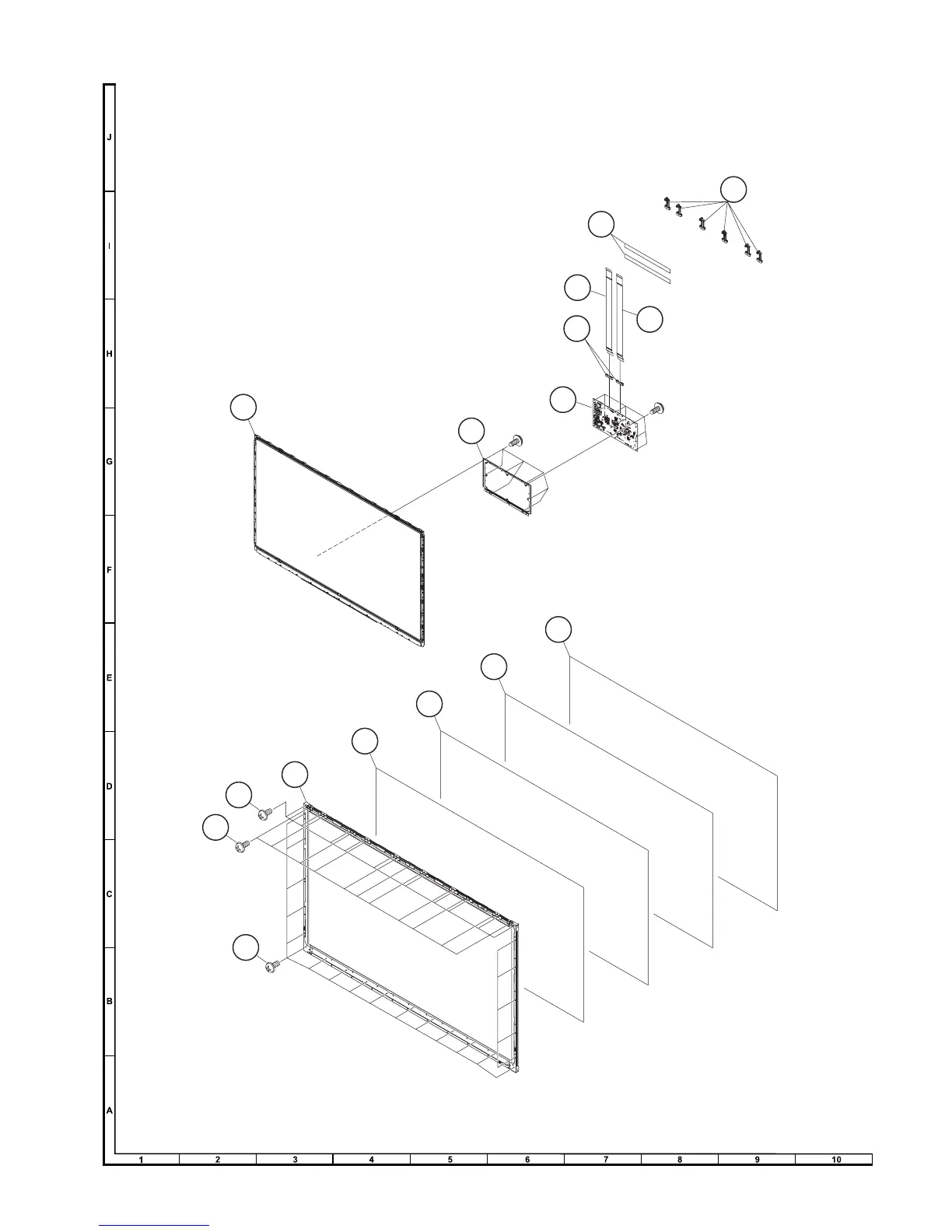 J
I
H
G
F
E
D
C
B
A

1 2 3 4 5 6 7 8 9 10