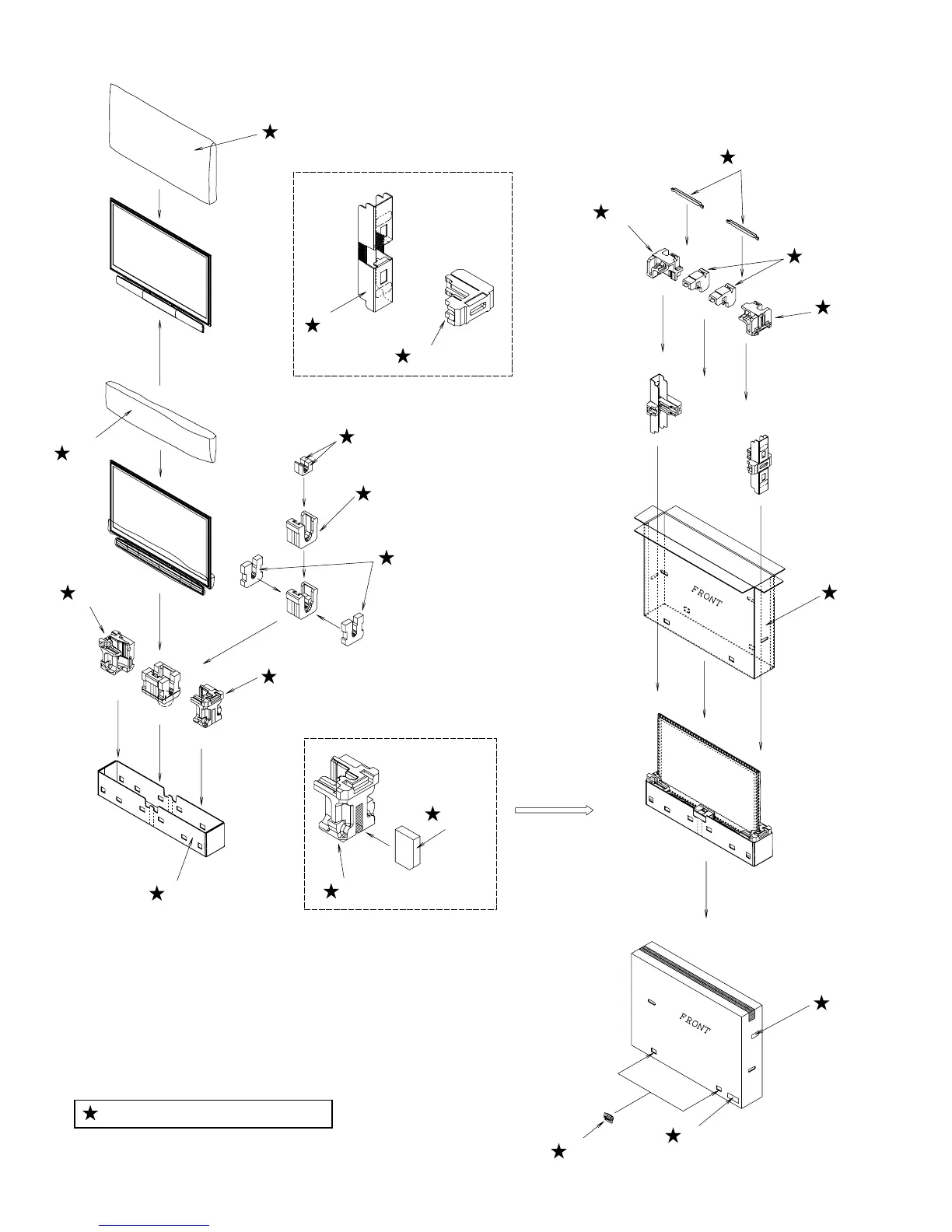 FRONT

FRONT