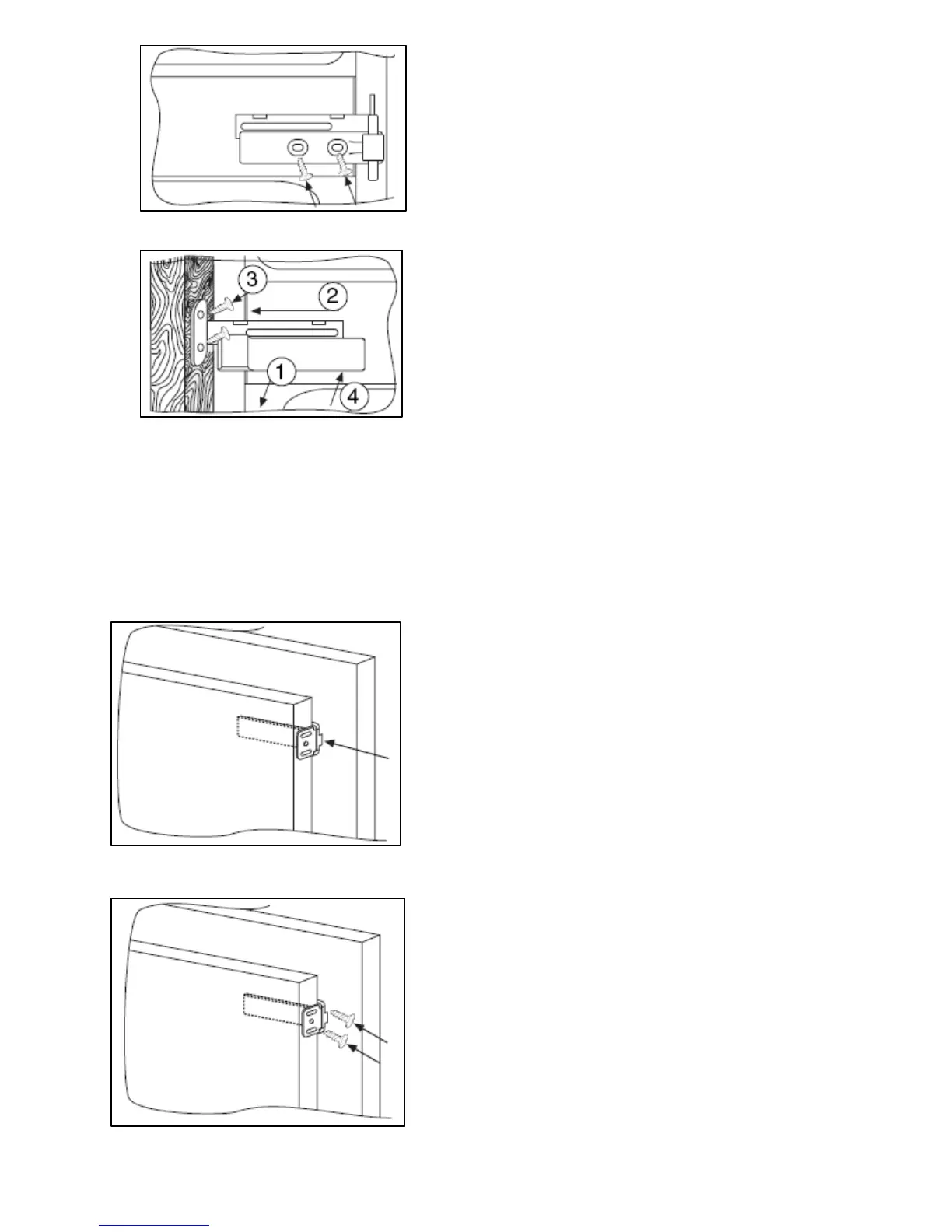 3
2
1
4