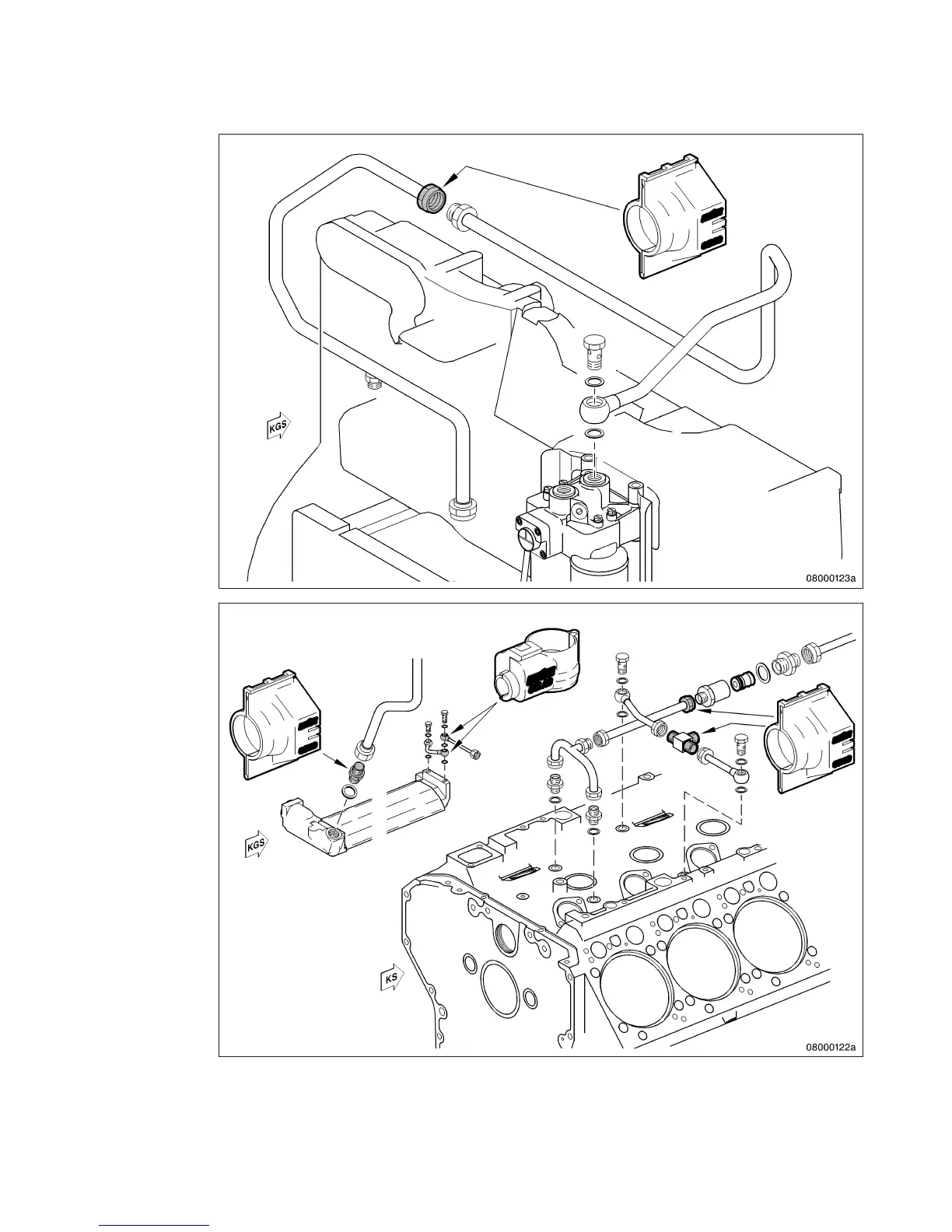 KGS

08000123a

KGS

KS

08000122a