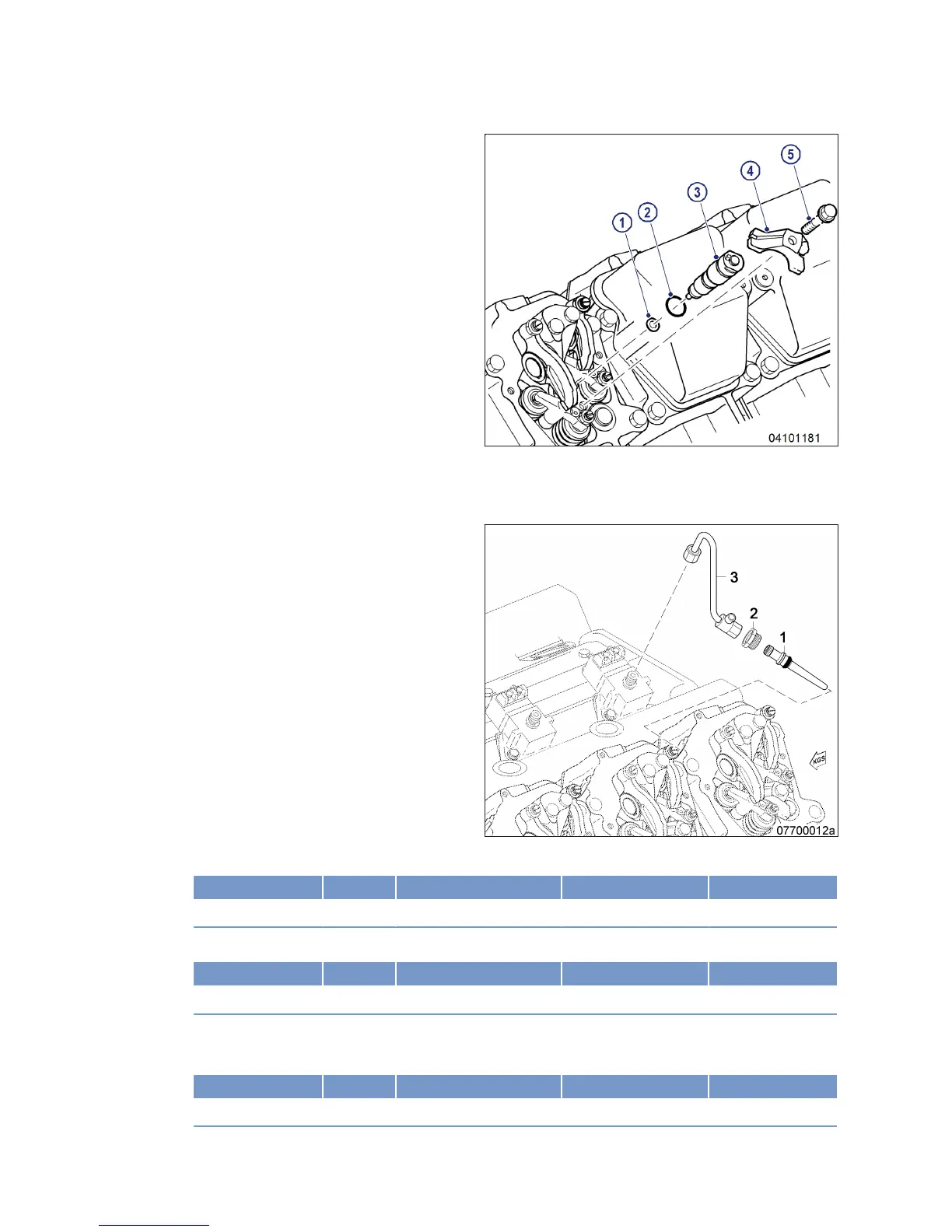 1
2
3
4
5
04101181

3
2
1
KGS
07700012a