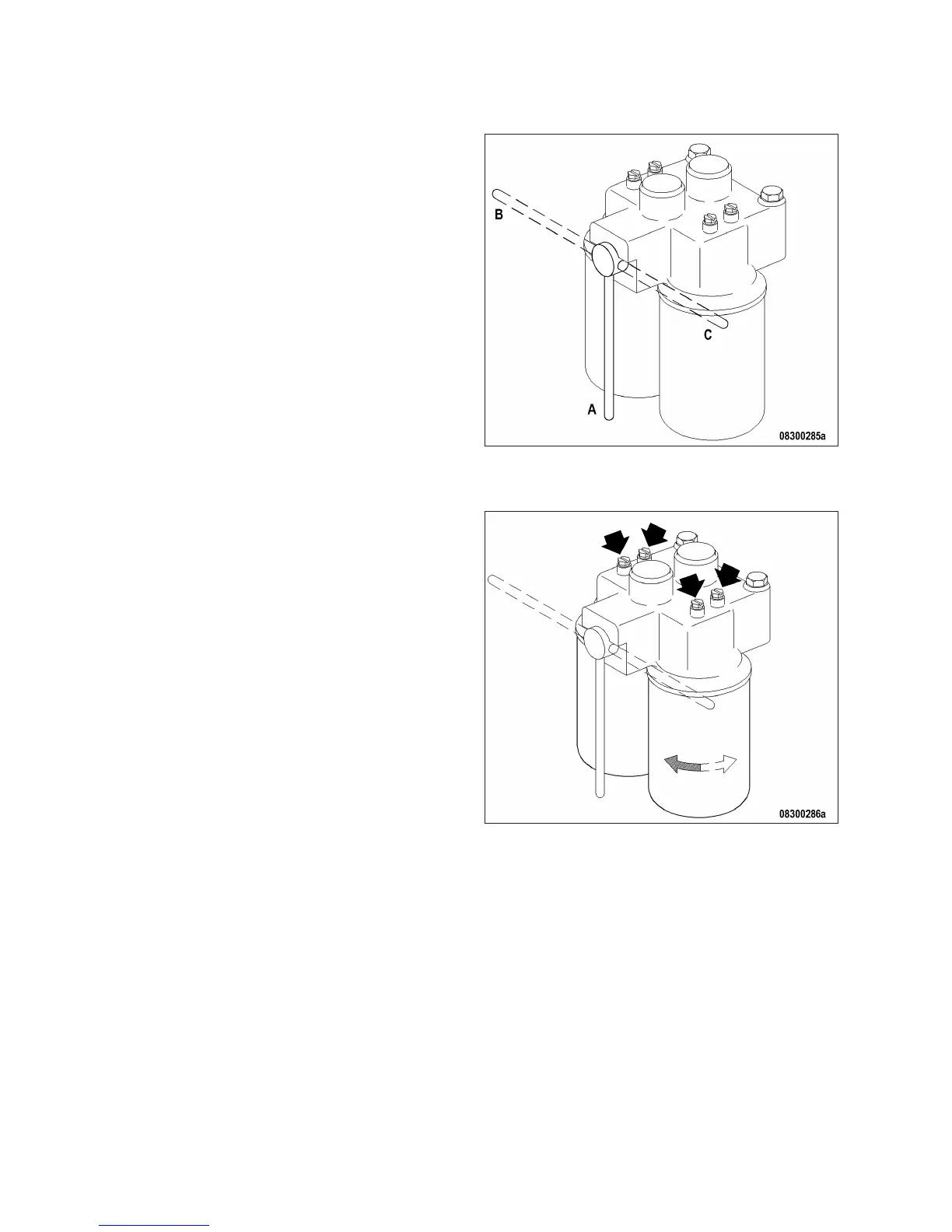 B

C

A

08300285a

08300286a