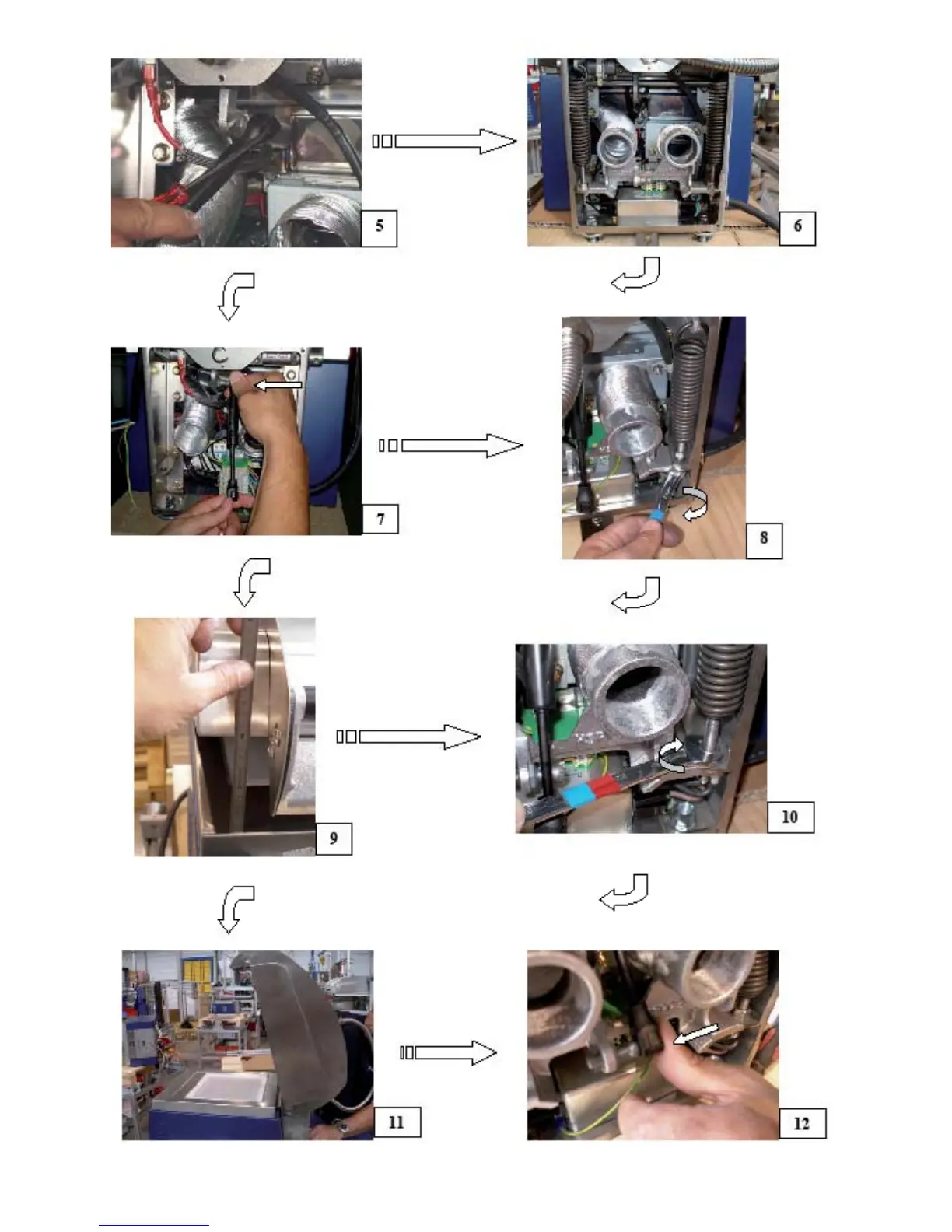 5

6

7

8

9

10

11

12