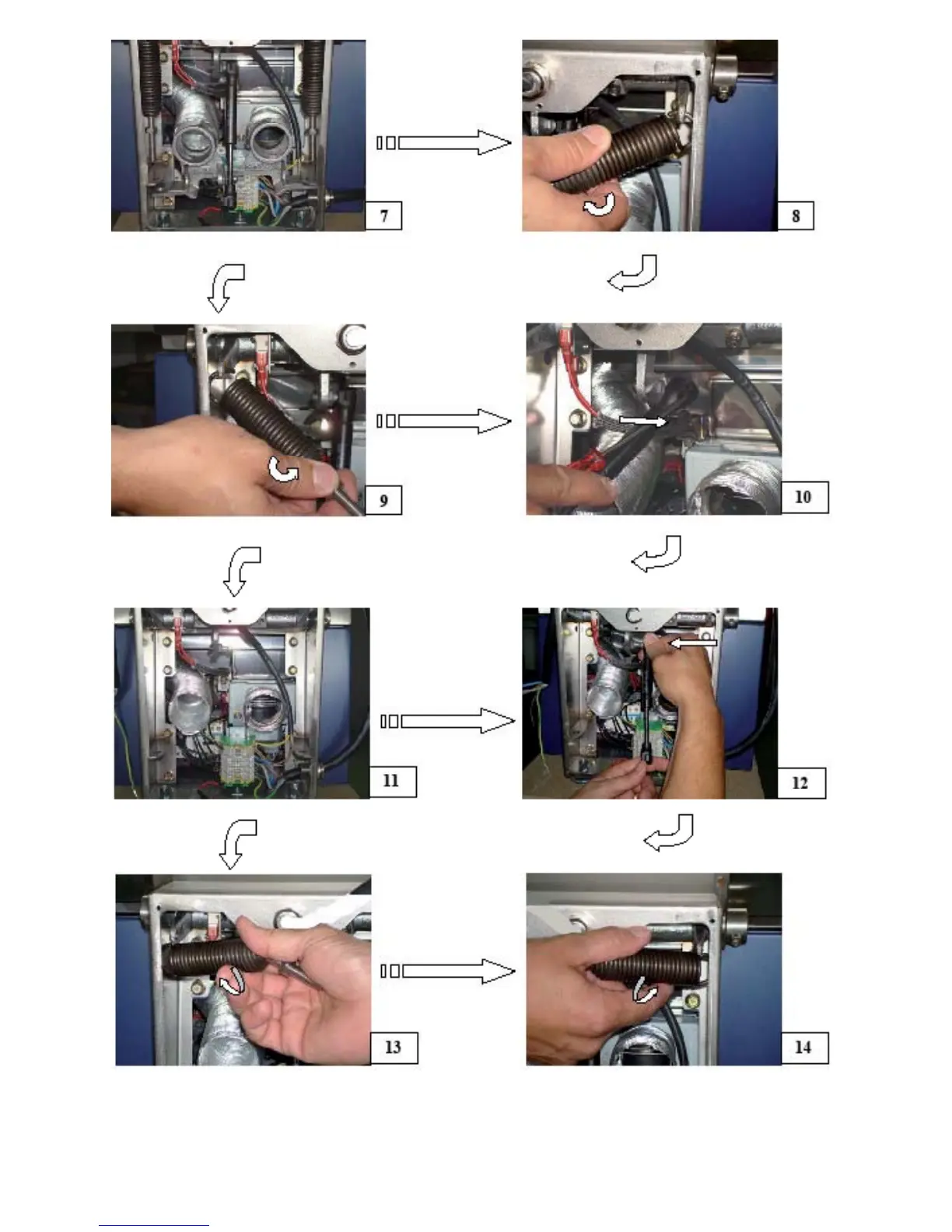 7

8

9

10

11

12

13

14