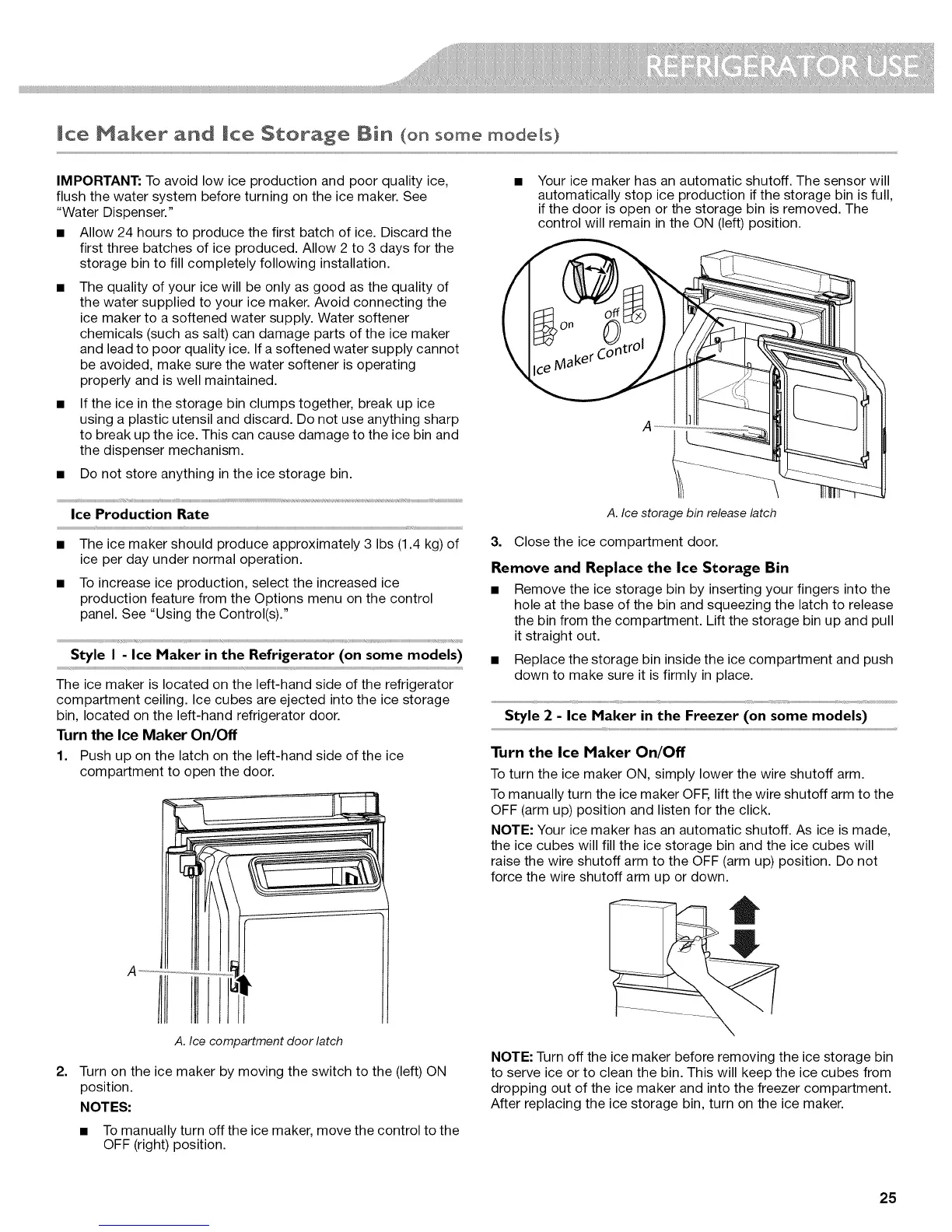 REFRIGERATOR USE

Ice Maker and Ice Storage Bin (on some models)

IMPORTANT: To avoid low ice production and poor quality ice, flush the water system before turning on the ice maker. See "Water Dispenser."

■ Allow 24 hours to produce the first batch of ice. Discard the first three batches of ice produced. Allow 2 to 3 days for the storage bin to fill completely following installation.

■ The quality of your ice will be only as good as the quality of the water supplied to your ice maker. Avoid connecting the ice maker to a softened water supply. Water softener chemicals (such as salt) can damage parts of the ice maker and lead to poor quality ice. If a softened water supply cannot be avoided, make sure the water softener is operating properly and is well maintained.

■ If the ice in the storage bin clumps together, break up ice using a plastic utensil and discard. Do not use anything sharp to break up the ice. This can cause damage to the ice bin and the dispenser mechanism.

■ Do not store anything in the ice storage bin.

Ice Production Rate

■ The ice maker should produce approximately 3 lbs (1.4 kg) of ice per day under normal operation.

■ To increase ice production, select the increased ice production feature from the Options menu on the control panel. See "Using the Control(s)."

Style 1 - Ice Maker in the Refrigerator (on some models)

The ice maker is located on the left-hand side of the refrigerator compartment ceiling. Ice cubes are ejected into the ice storage bin, located on the left-hand refrigerator door.

Turn the Ice Maker On/Off

1. Push up on the latch on the left-hand side of the ice compartment to open the door.

A

A. Ice compartment door latch

2. Turn on the ice maker by moving the switch to the (left) ON position.

NOTES:

■ To manually turn off the ice maker, move the control to the OFF (right) position.

■ Your ice maker has an automatic shutoff. The sensor will automatically stop ice production if the storage bin is full, if the door is open or the storage bin is removed. The control will remain in the ON (left) position.

On Off Ice Maker Control

A

A. Ice storage bin release latch

3. Close the ice compartment door.

Remove and Replace the Ice Storage Bin

■ Remove the ice storage bin by inserting your fingers into the hole at the base of the bin and squeezing the latch to release the bin from the compartment. Lift the storage bin up and pull it straight out.

■ Replace the storage bin inside the ice compartment and push down to make sure it is firmly in place.

Style 2 - Ice Maker in the Freezer (on some models)

Turn the Ice Maker On/Off

To turn the ice maker ON, simply lower the wire shutoff arm.

To manually turn the ice maker OFF, lift the wire shutoff arm to the OFF (arm up) position and listen for the click.

NOTE: Your ice maker has an automatic shutoff. As ice is made, the ice cubes will fill the ice storage bin and the ice cubes will raise the wire shutoff arm to the OFF (arm up) position. Do not force the wire shutoff arm up or down.

NOTE: Turn off the ice maker before removing the ice storage bin to serve ice or to clean the bin. This will keep the ice cubes from dropping out of the ice maker and into the freezer compartment. After replacing the ice storage bin, turn on the ice maker.

25