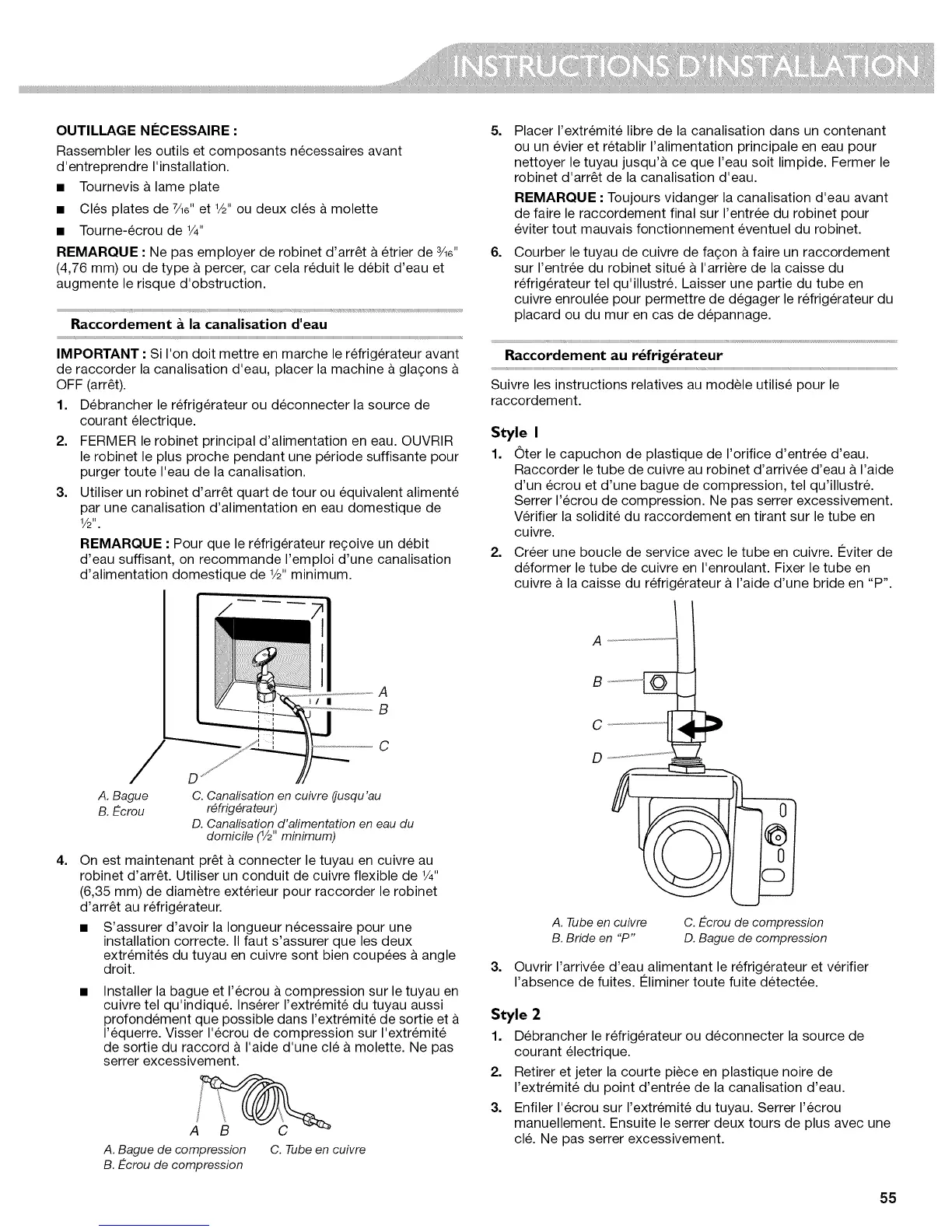 INSTRUCTIONS D'INSTALLATION

OUTILLAGE NÉCESSAIRE :

Rassembler les outils et composants nécessaires avant d'entreprendre l'installation.

■ Tournevis à lame plate

■ Clés plates de $\frac{7}{16}$" et $\frac{1}{2}$" ou deux clés à molette

■ Tourne-écrou de $\frac{1}{4}$"

REMARQUE : Ne pas employer de robinet d'arrêt à étrier de $\frac{3}{16}$" (4,76 mm) ou de type à percer, car cela réduit le débit d'eau et augmente le risque d'obstruction.

Raccordement à la canalisation d'eau

IMPORTANT : Si l'on doit mettre en marche le réfrigérateur avant de raccorder la canalisation d'eau, placer la machine à glaçons à OFF (arrêt).

1. Débrancher le réfrigérateur ou déconnecter la source de courant électrique.

2. FERMER le robinet principal d'alimentation en eau. OUVRIR le robinet le plus proche pendant une période suffisante pour purger toute l'eau de la canalisation.

3. Utiliser un robinet d'arrêt quart de tour ou équivalent alimenté par une canalisation d'alimentation en eau domestique de $\frac{1}{2}$".

REMARQUE : Pour que le réfrigérateur reçoive un débit d'eau suffisant, on recommande l'emploi d'une canalisation d'alimentation domestique de $\frac{1}{2}$" minimum.

A
B
C
D

A. Bague
B. Écrou
C. Canalisation en cuivre (jusqu'au réfrigérateur)
D. Canalisation d'alimentation en eau du domicile ($\frac{1}{2}$" minimum)

4. On est maintenant prêt à connecter le tuyau en cuivre au robinet d'arrêt. Utiliser un conduit de cuivre flexible de $\frac{1}{4}$" (6,35 mm) de diamètre extérieur pour raccorder le robinet d'arrêt au réfrigérateur.

■ S'assurer d'avoir la longueur nécessaire pour une installation correcte. Il faut s'assurer que les deux extrémités du tuyau en cuivre sont bien coupées à angle droit.

■ Installer la bague et l'écrou à compression sur le tuyau en cuivre tel qu'indiqué. Insérer l'extrémité du tuyau aussi profondément que possible dans l'extrémité de sortie et à l'équerre. Visser l'écrou de compression sur l'extrémité de sortie du raccord à l'aide d'une clé à molette. Ne pas serrer excessivement.

A B C

A. Bague de compression
B. Écrou de compression
C. Tube en cuivre

5. Placer l'extrémité libre de la canalisation dans un contenant ou un évier et rétablir l'alimentation principale en eau pour nettoyer le tuyau jusqu'à ce que l'eau soit limpide. Fermer le robinet d'arrêt de la canalisation d'eau.

REMARQUE : Toujours vidanger la canalisation d'eau avant de faire le raccordement final sur l'entrée du robinet pour éviter tout mauvais fonctionnement éventuel du robinet.

6. Courber le tuyau de cuivre de façon à faire un raccordement sur l'entrée du robinet situé à l'arrière de la caisse du réfrigérateur tel qu'illustré. Laisser une partie du tube en cuivre enroulée pour permettre de dégager le réfrigérateur du placard ou du mur en cas de dépannage.

Raccordement au réfrigérateur

Suivre les instructions relatives au modèle utilisé pour le raccordement.

Style 1

1. Ôter le capuchon de plastique de l'orifice d'entrée d'eau. Raccorder le tube de cuivre au robinet d'arrivée d'eau à l'aide d'un écrou et d'une bague de compression, tel qu'illustré. Serrer l'écrou de compression. Ne pas serrer excessivement. Vérifier la solidité du raccordement en tirant sur le tube en cuivre.

2. Créer une boucle de service avec le tube en cuivre. Éviter de déformer le tube de cuivre en l'enroulant. Fixer le tube en cuivre à la caisse du réfrigérateur à l'aide d'une bride en "P".

A
B
C
D

A. Tube en cuivre
B. Bride en "P"
C. Écrou de compression
D. Bague de compression

3. Ouvrir l'arrivée d'eau alimentant le réfrigérateur et vérifier l'absence de fuites. Éliminer toute fuite détectée.

Style 2

1. Débrancher le réfrigérateur ou déconnecter la source de courant électrique.

2. Retirer et jeter la courte pièce en plastique noire de l'extrémité du point d'entrée de la canalisation d'eau.

3. Enfiler l'écrou sur l'extrémité du tuyau. Serrer l'écrou manuellement. Ensuite le serrer deux tours de plus avec une clé. Ne pas serrer excessivement.

55