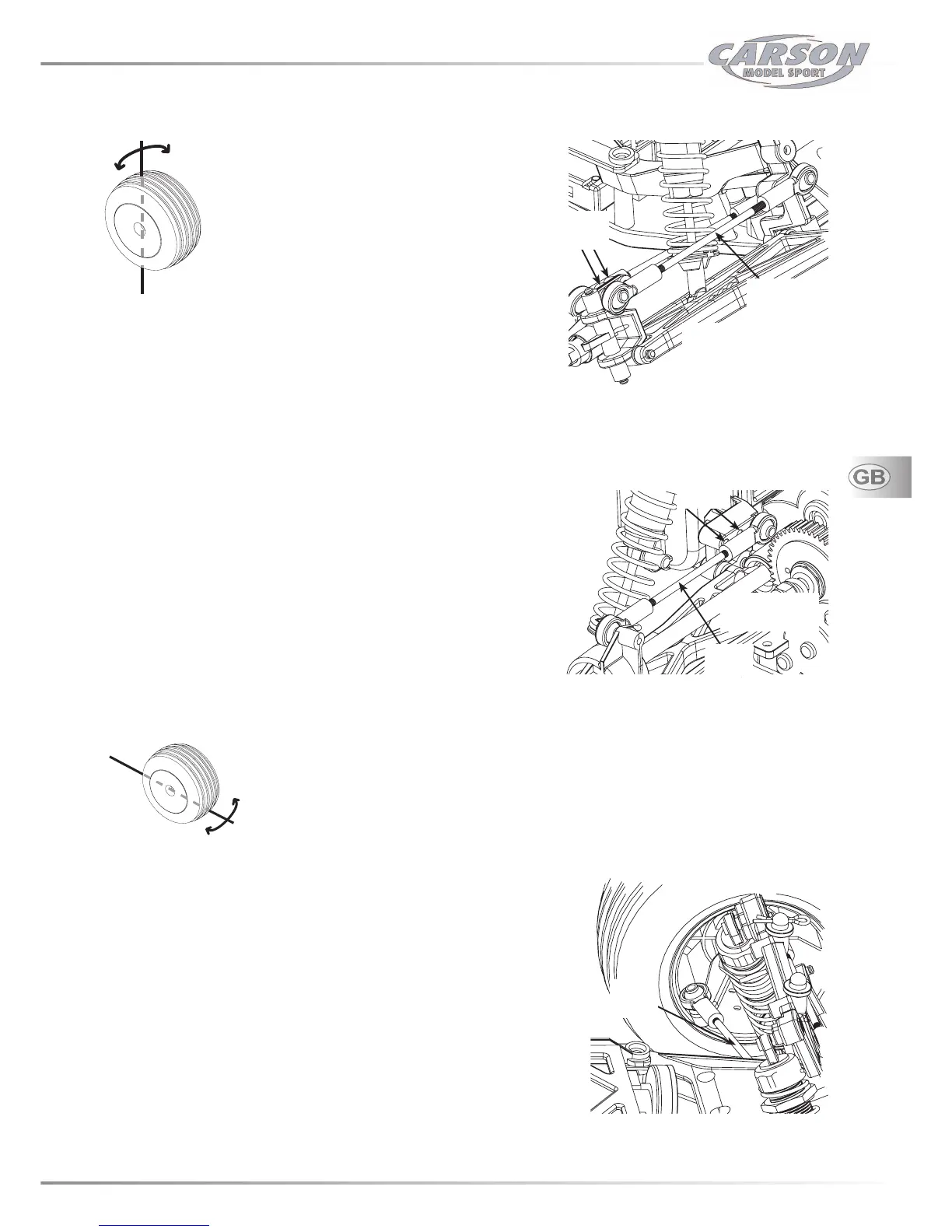 CARSON
MODEL SPORT

GB