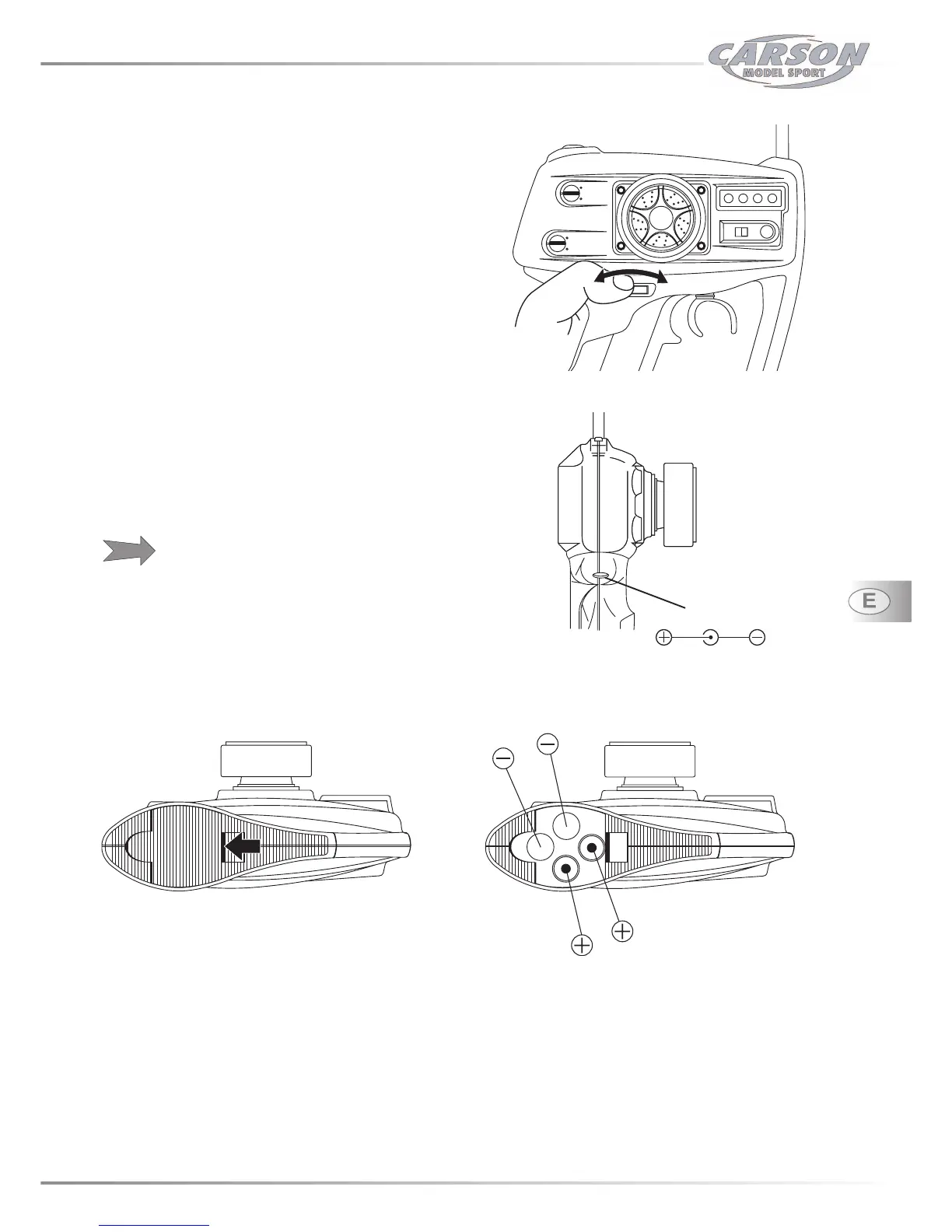 CARSON
MODEL SPORT

E