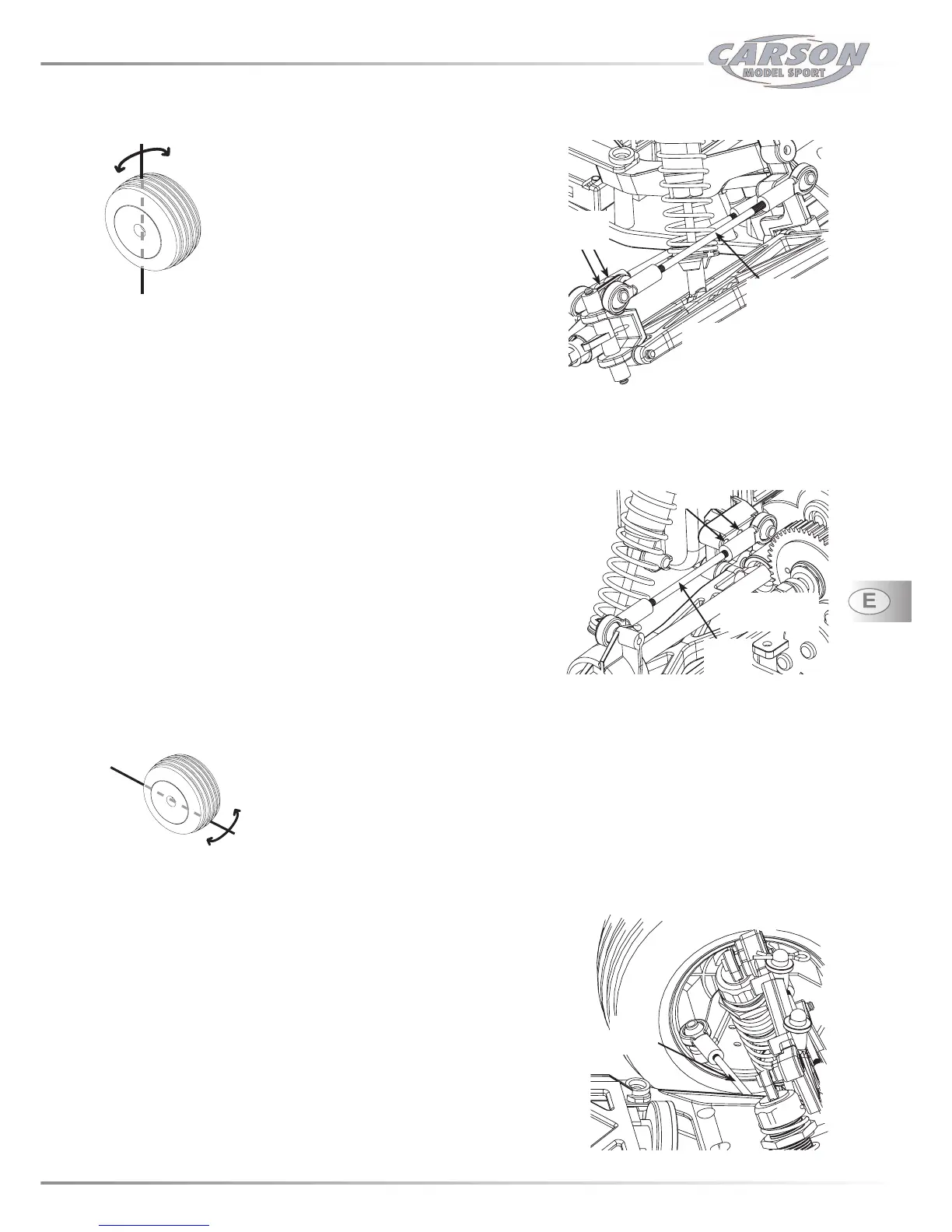 CARSON
MODEL SPORT

E