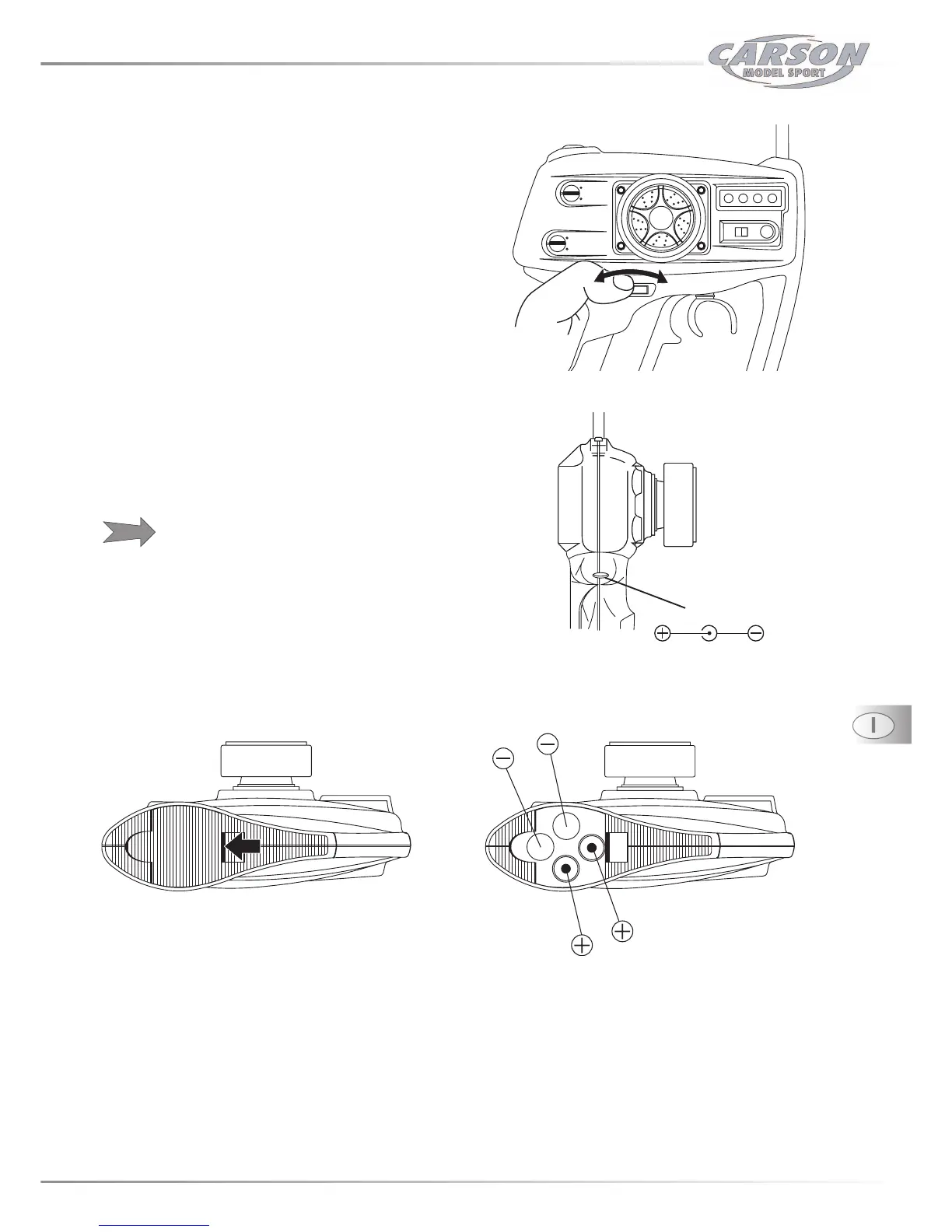 CARSON
MODEL SPORT

I