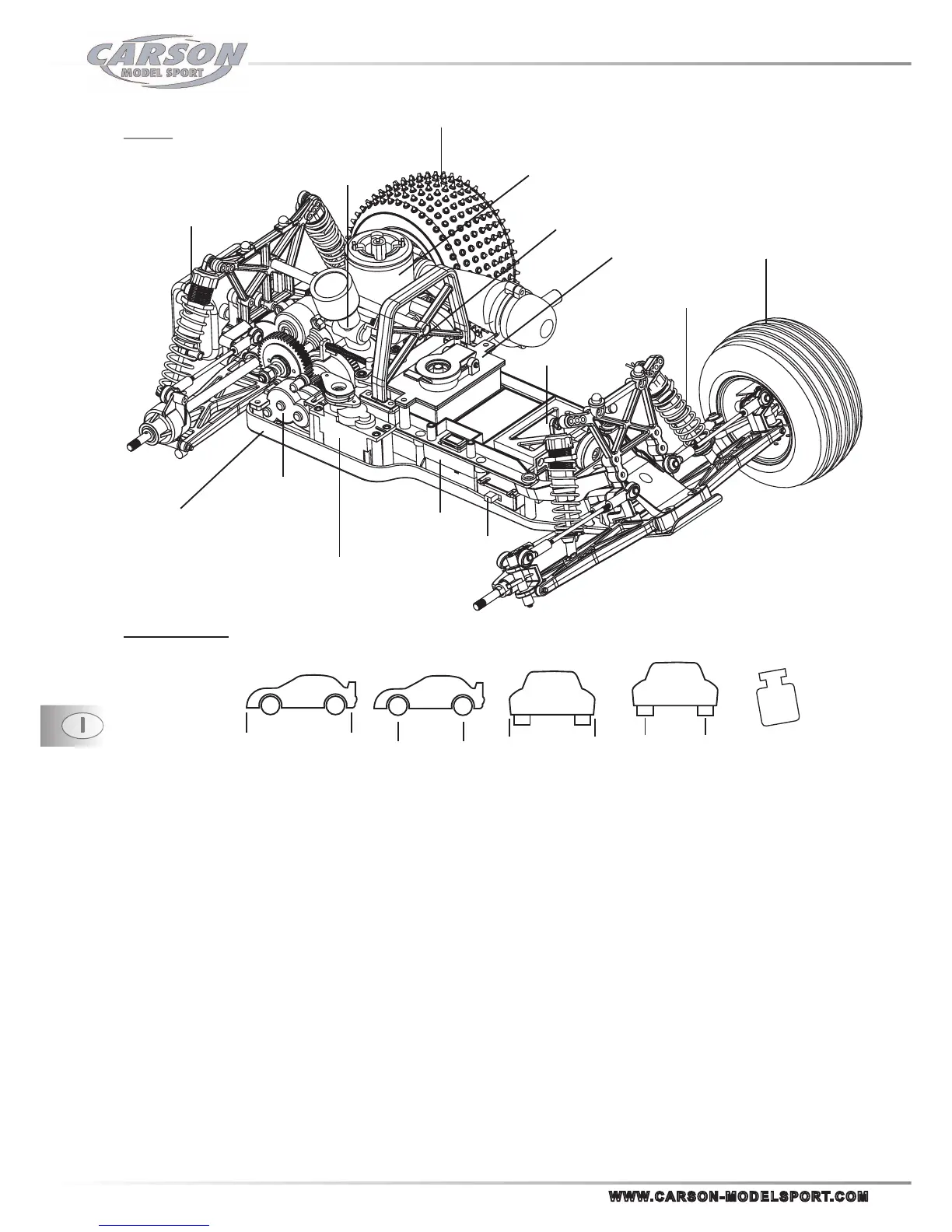 CARSON
MODEL SPORT

I

WWW.CARSON-MODELSPORT.COM