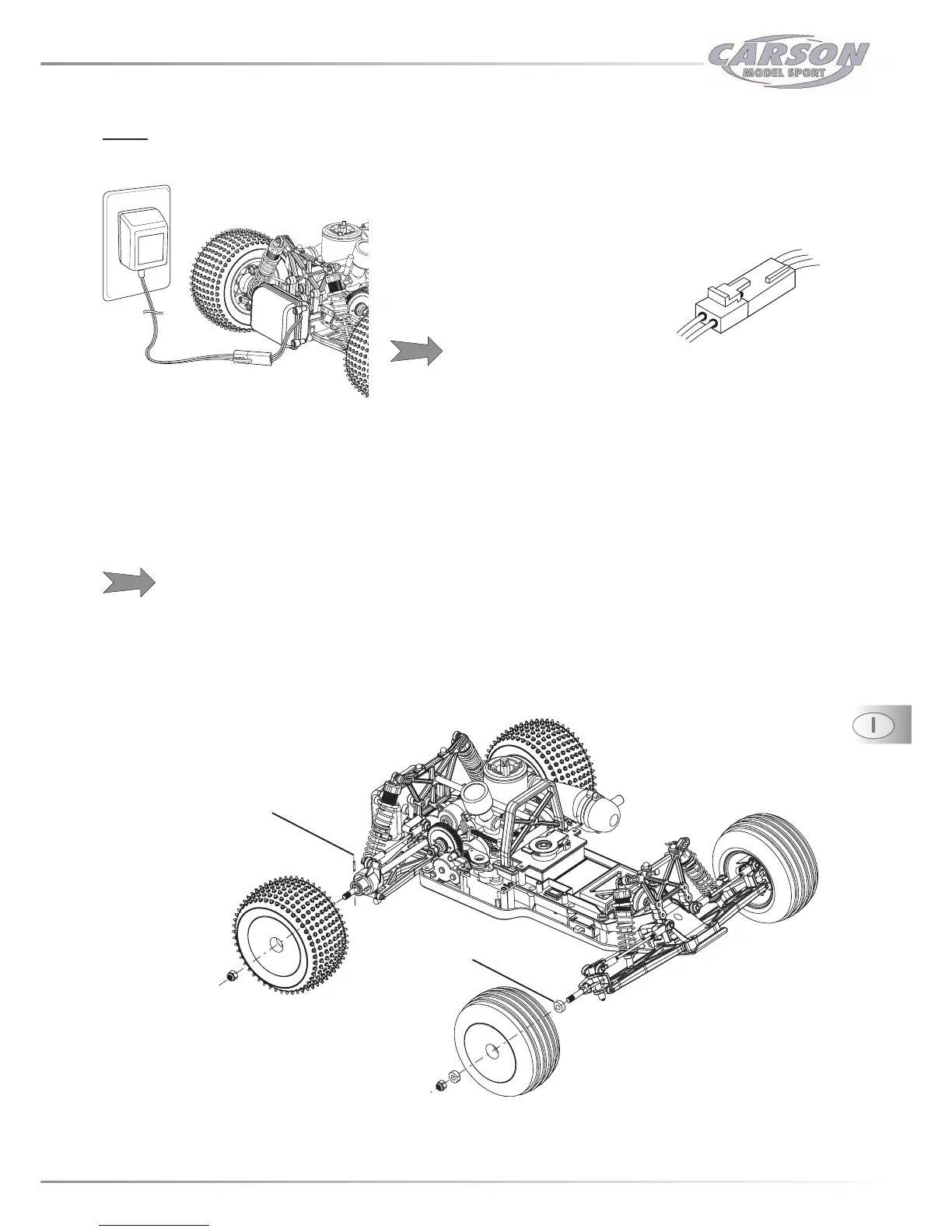 CARSON
MODEL SPORT

I