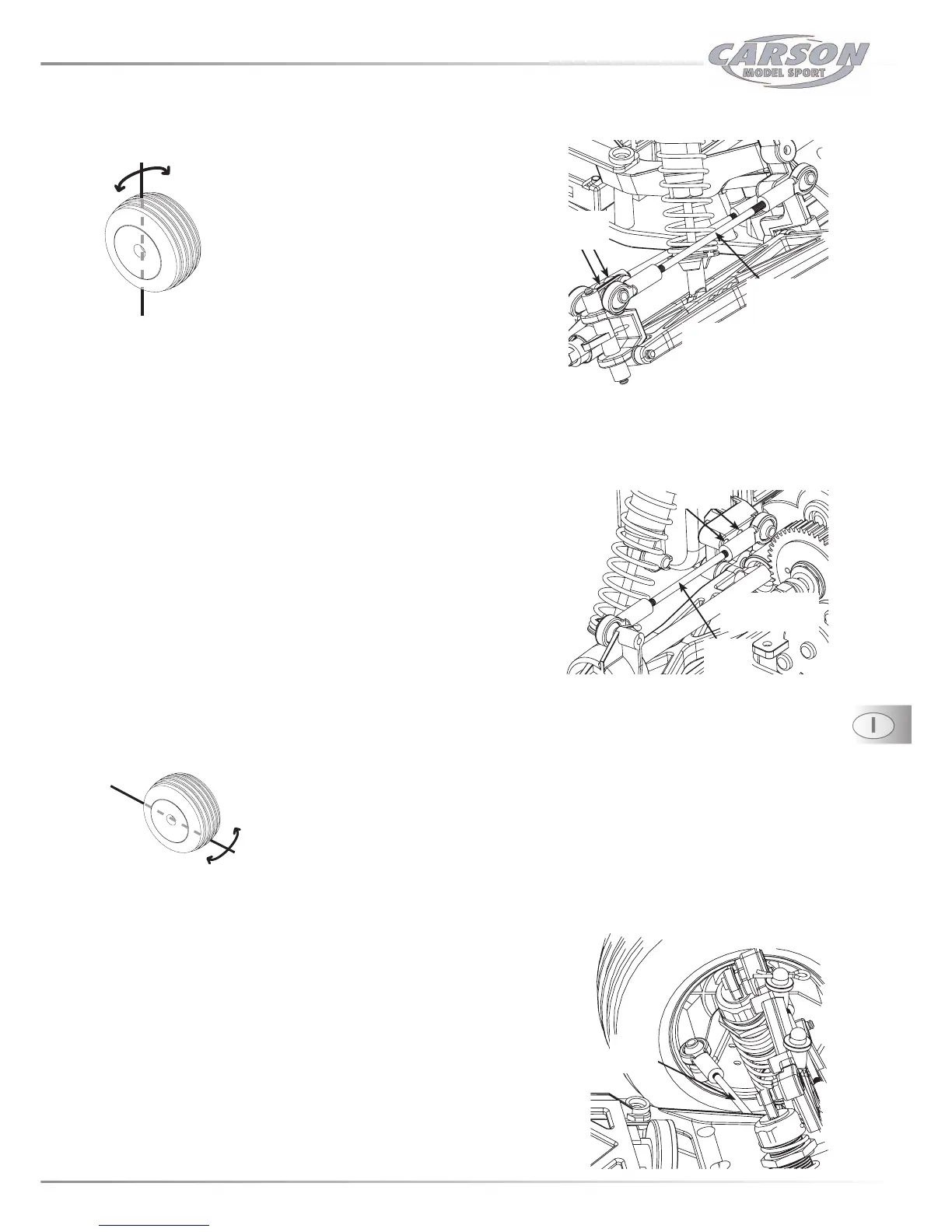 CARSON
MODEL SPORT

I