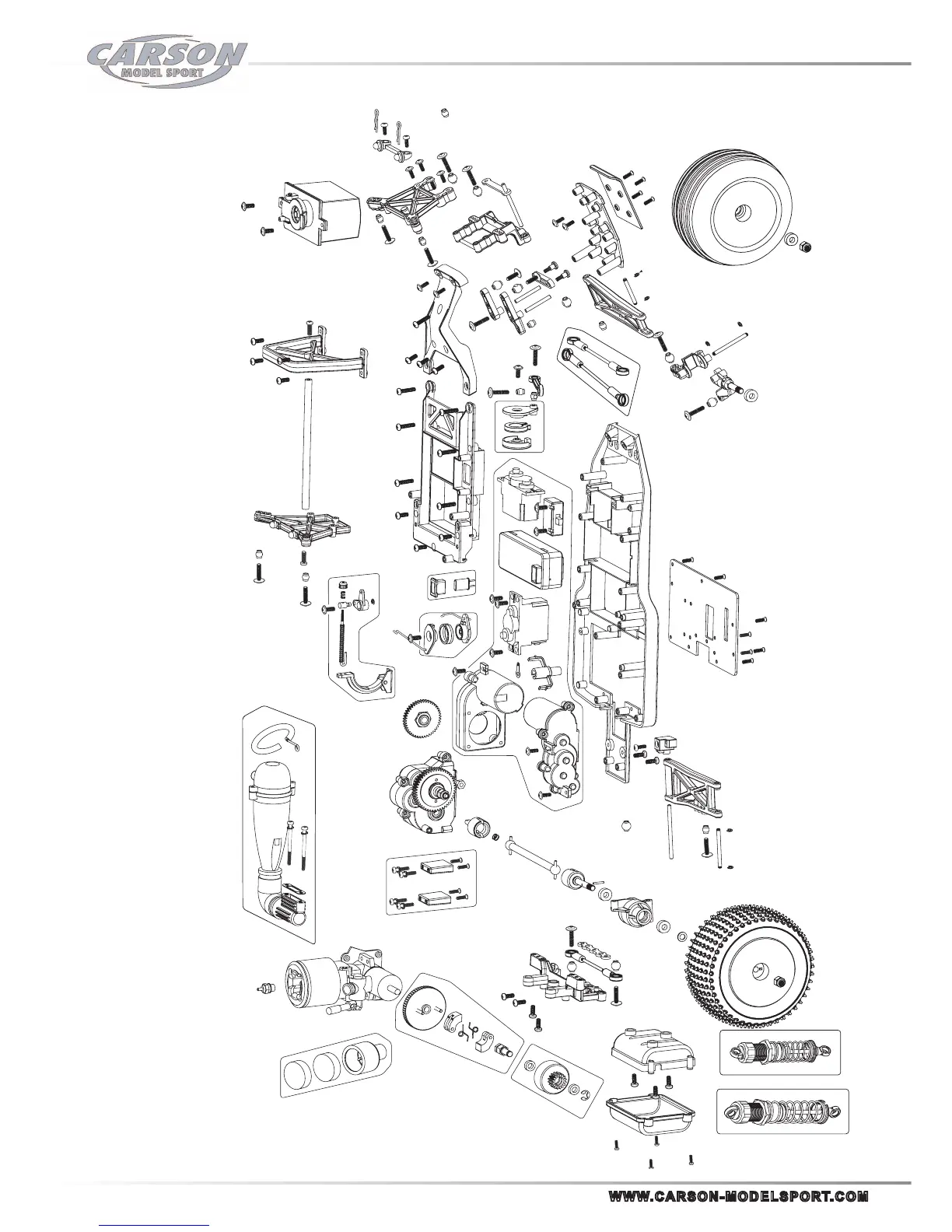 CARSON
MODEL SPORT

WWW.CARSON-MODELSPORT.COM