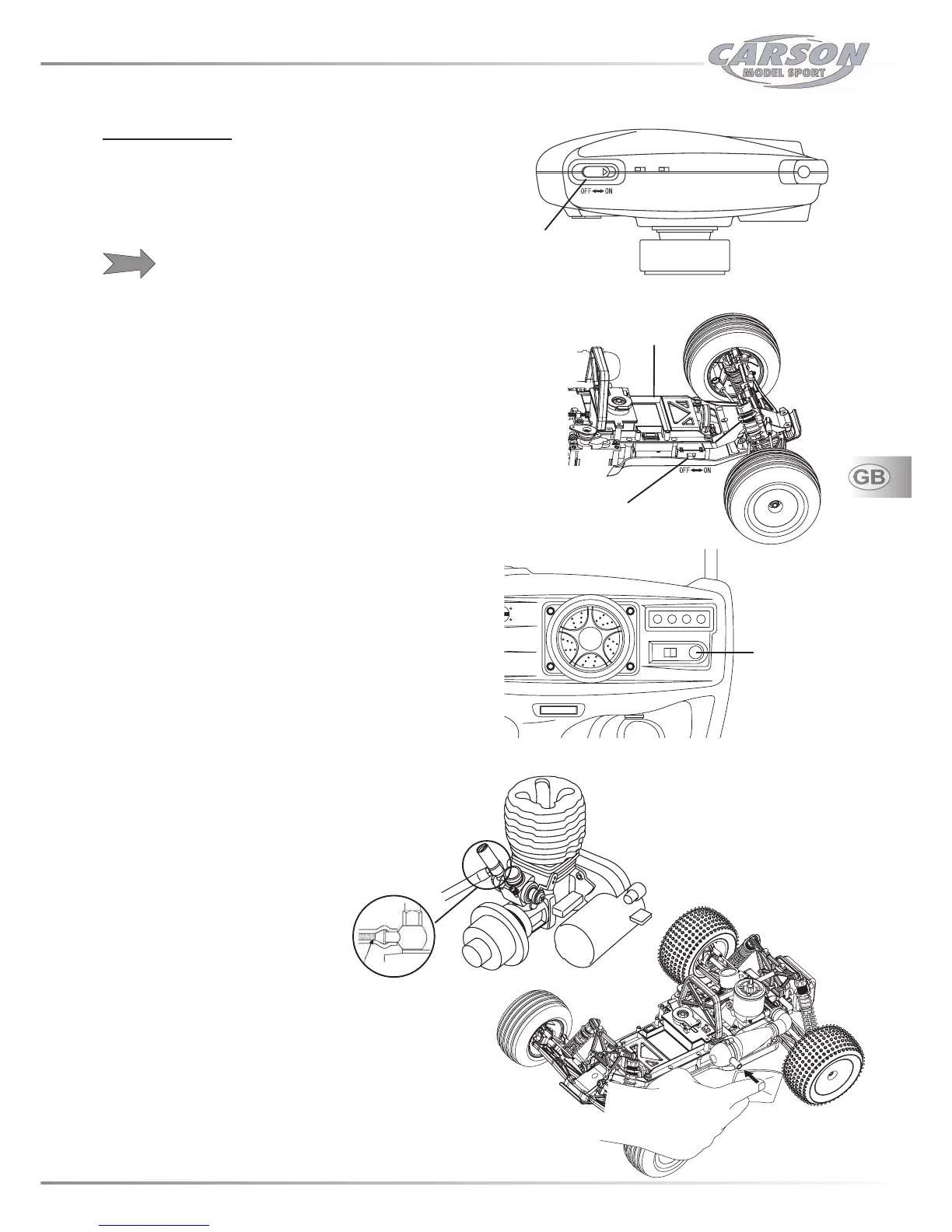 CARSON
MODEL SPORT

OFF ON

OFF ON

GB