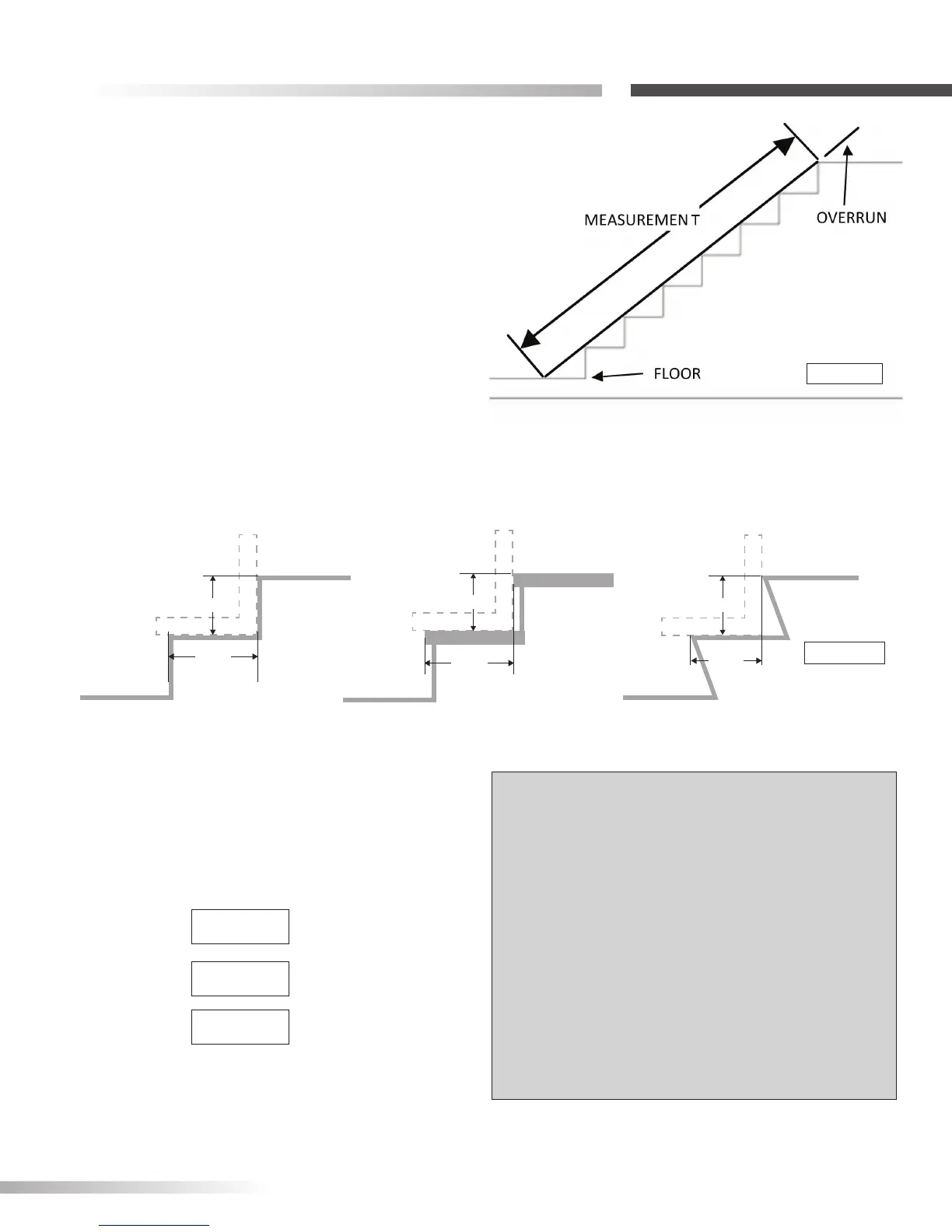 MEASUREMEN T

OVERRUN

FLOOR