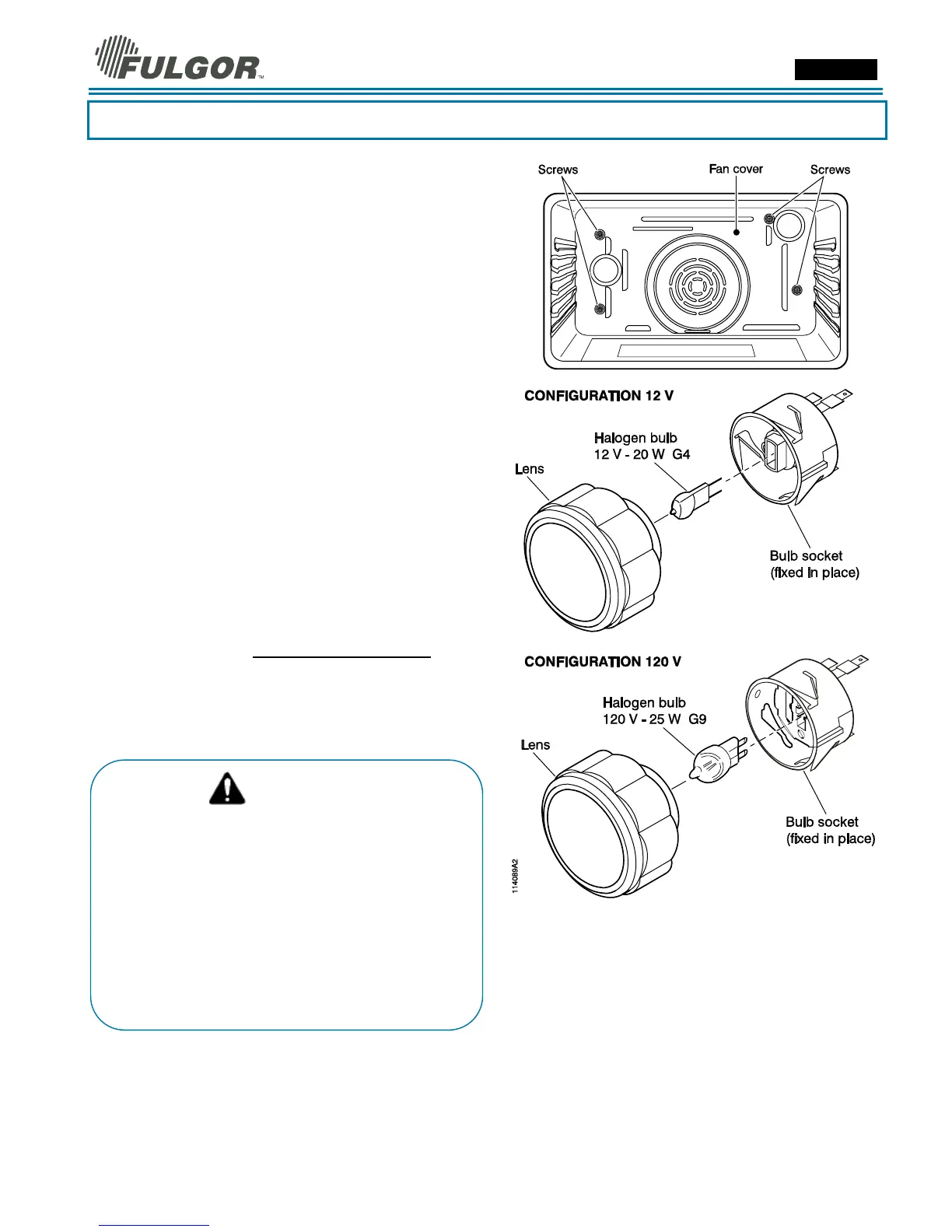 FULGOR™

Screws
Fan cover
Screws

CONFIGURATION 12 V

Halogen bulb
12 V - 20 W G4

Lens

Bulb socket
(fixed in place)

CONFIGURATION 120 V

Halogen bulb
120 V - 25 W G9

Lens

Bulb socket
(fixed in place)

114089A2