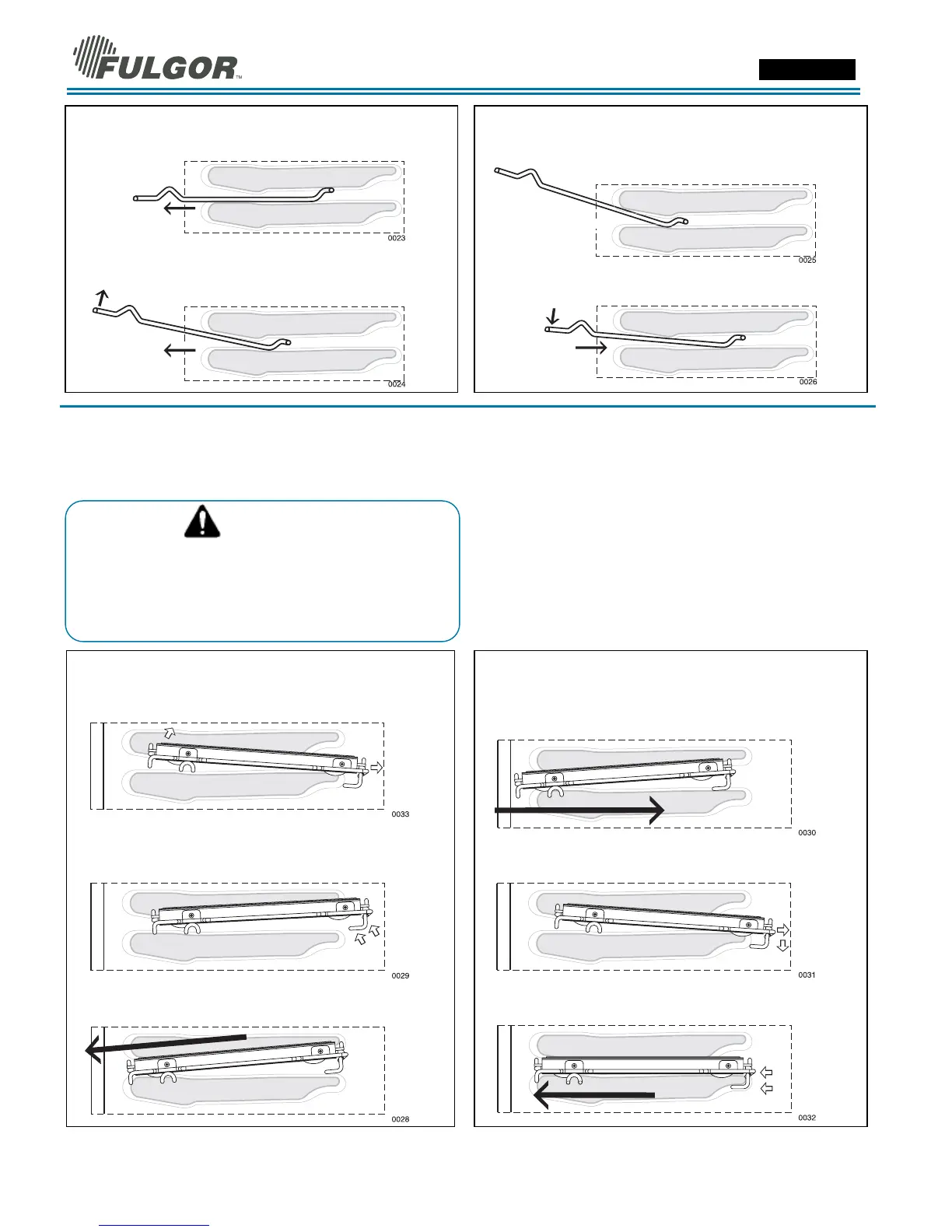 FULGOR™

0023

0024

0025

0026

0033

0029

0028

0030

0031

0032