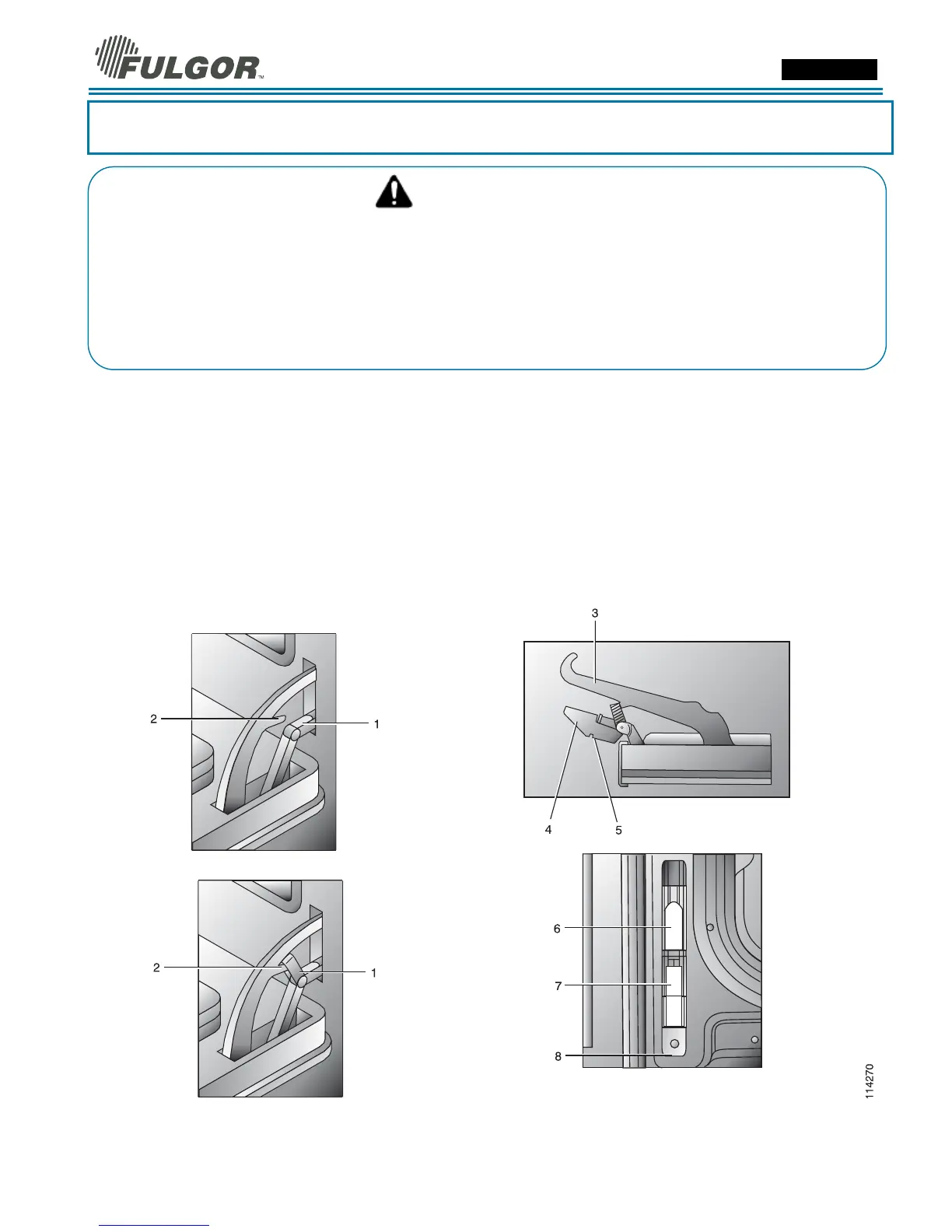 FULGOR™

2
1
2
1
3
4
5
6
7
8
114270