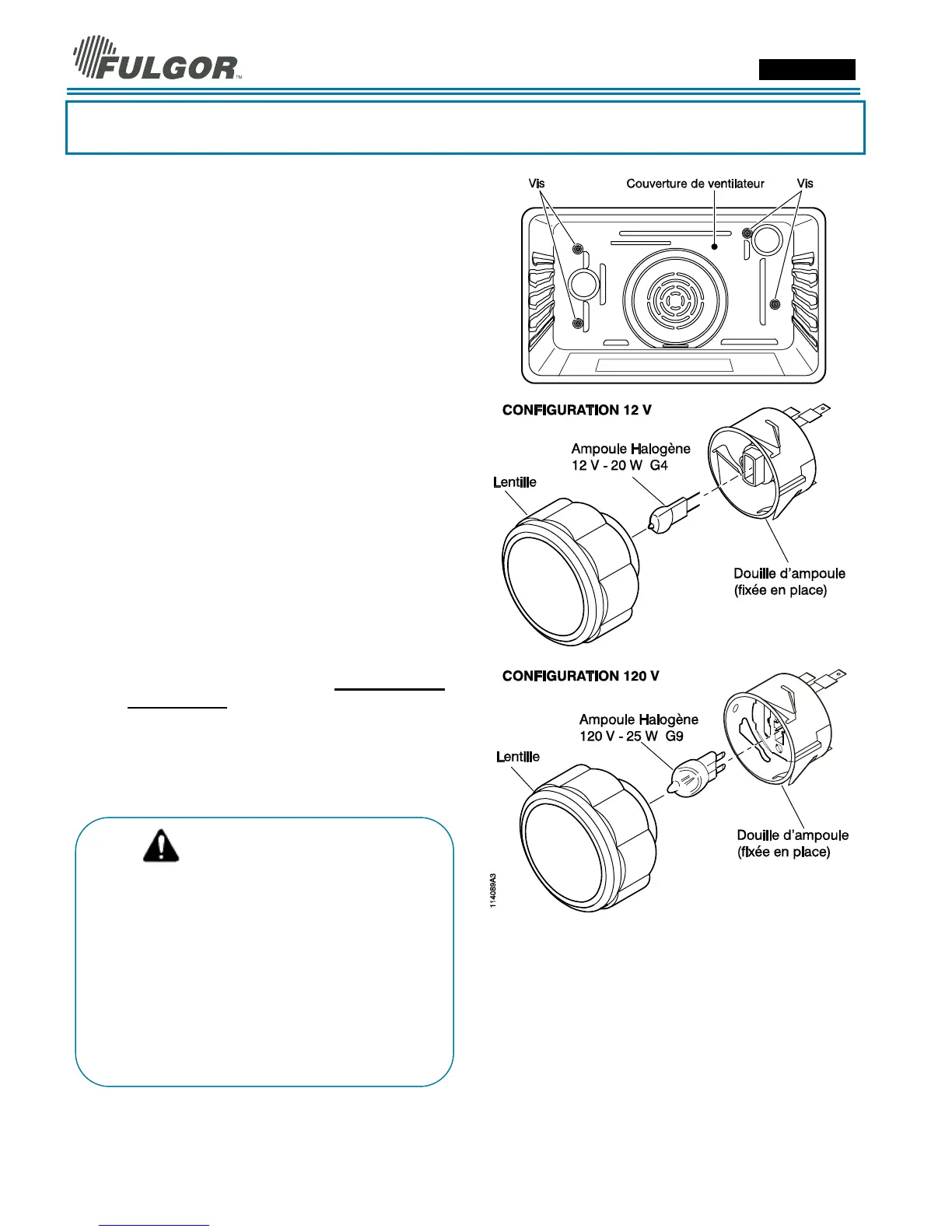 FULGOR™

Vis

Couverture de ventilateur

Vis

CONFIGURATION 12 V

Ampoule Halogène 12 V - 20 W G4

Lentille

Douille d'ampoule (fixée en place)

CONFIGURATION 120 V

Ampoule Halogène 120 V - 25 W G9

Lentille

Douille d'ampoule (fixée en place)

114089A3