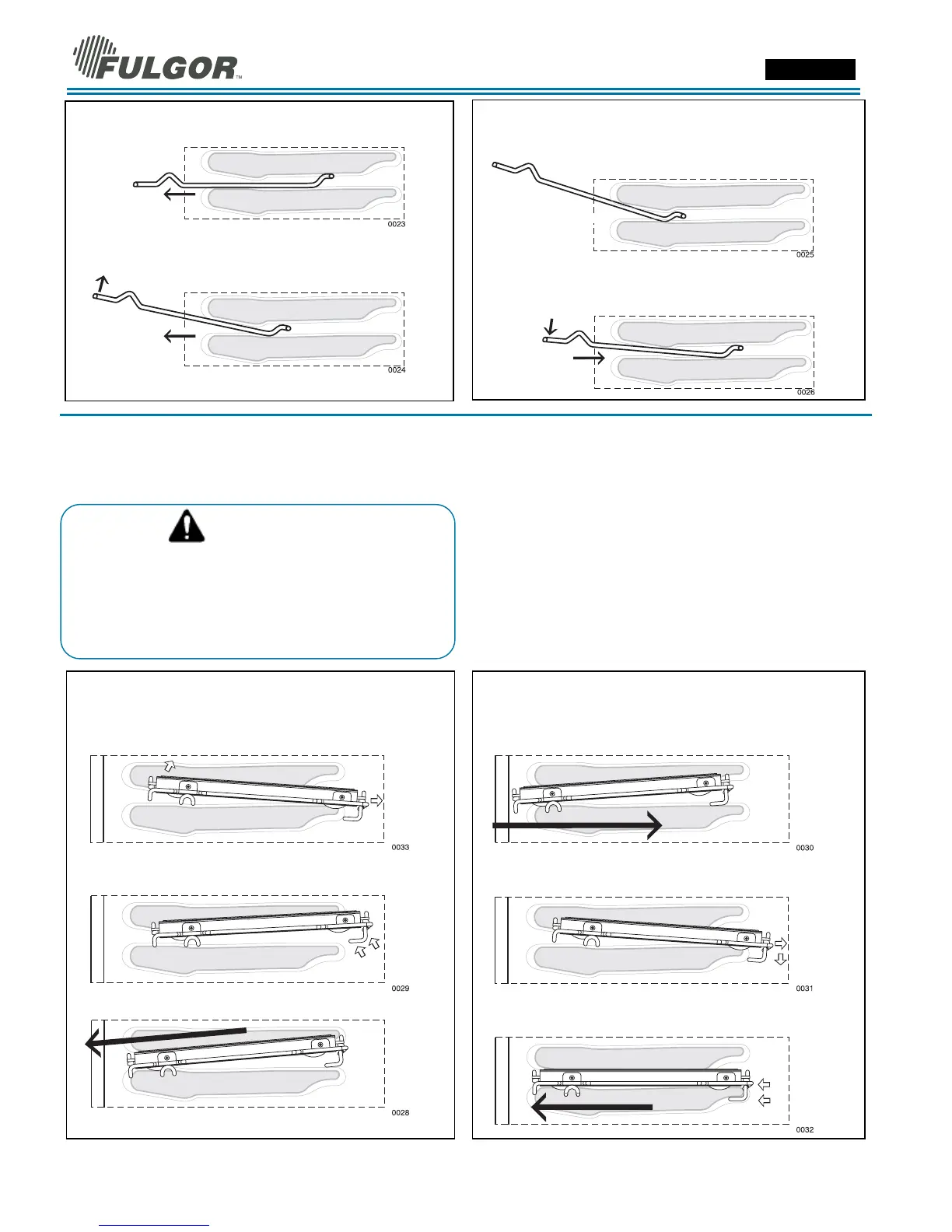 FULGOR™

0023

0024

0025

0026

0033

0029

0028

0030

0031

0032