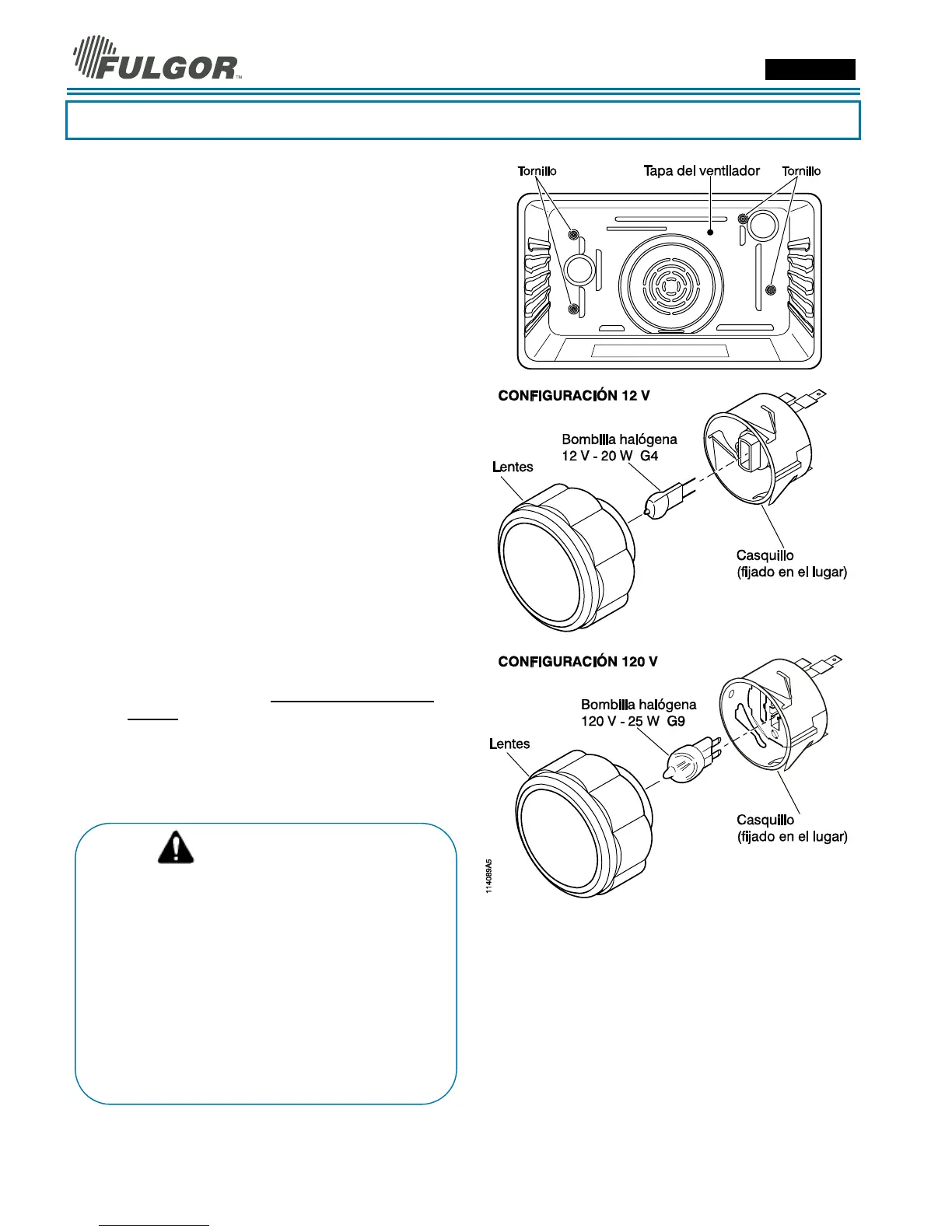 FULGOR™

Tornillo
Tapa del ventilador
Tornillo

CONFIGURACIÓN 12 V

Bombilla halógena
12 V - 20 W G4

Lentes

Casquillo
(fijado en el lugar)

CONFIGURACIÓN 120 V

Bombilla halógena
120 V - 25 W G9

Lentes

Casquillo
(fijado en el lugar)

114089A5