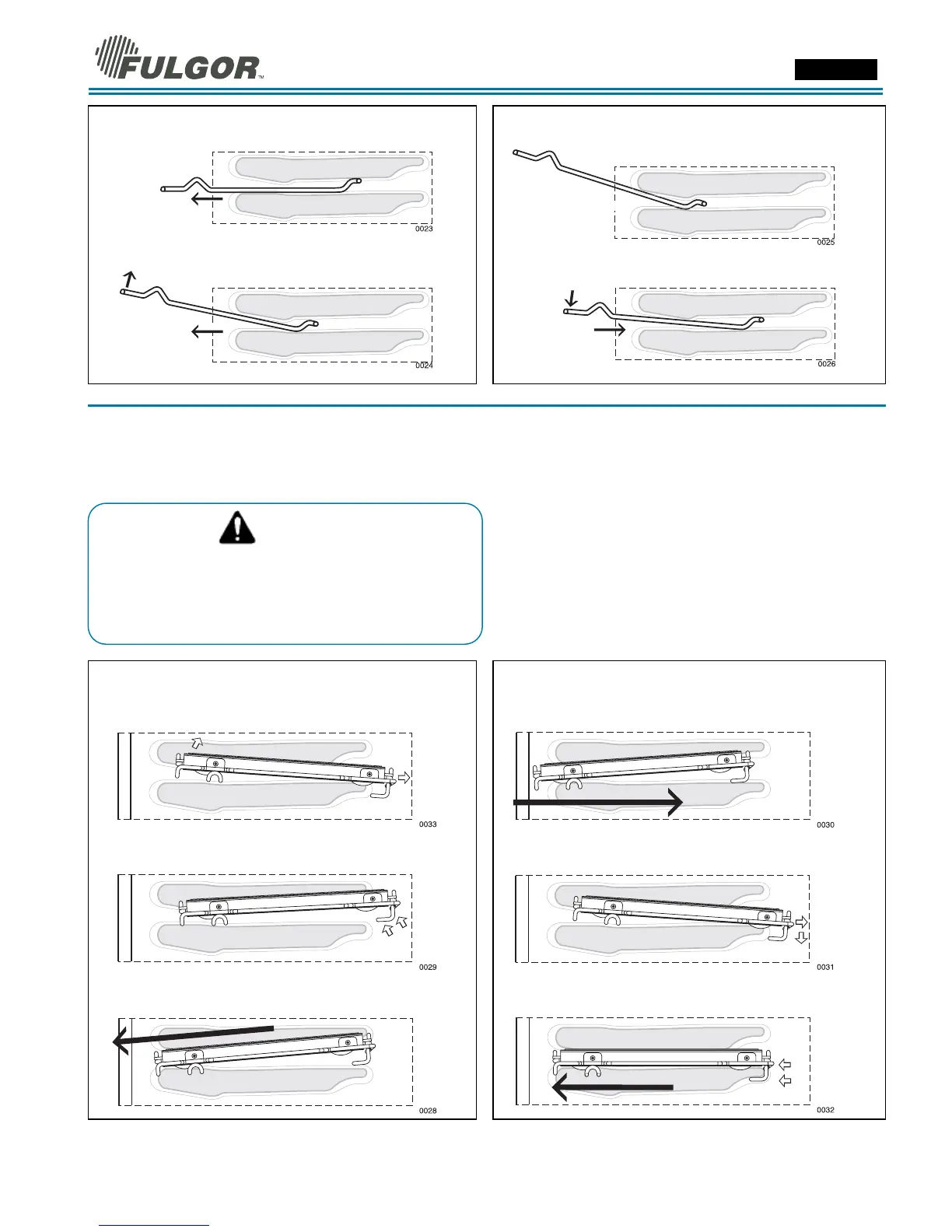 FULGOR™

0023

0024

0025

0026

0033

0029

0028

0030

0031

0032